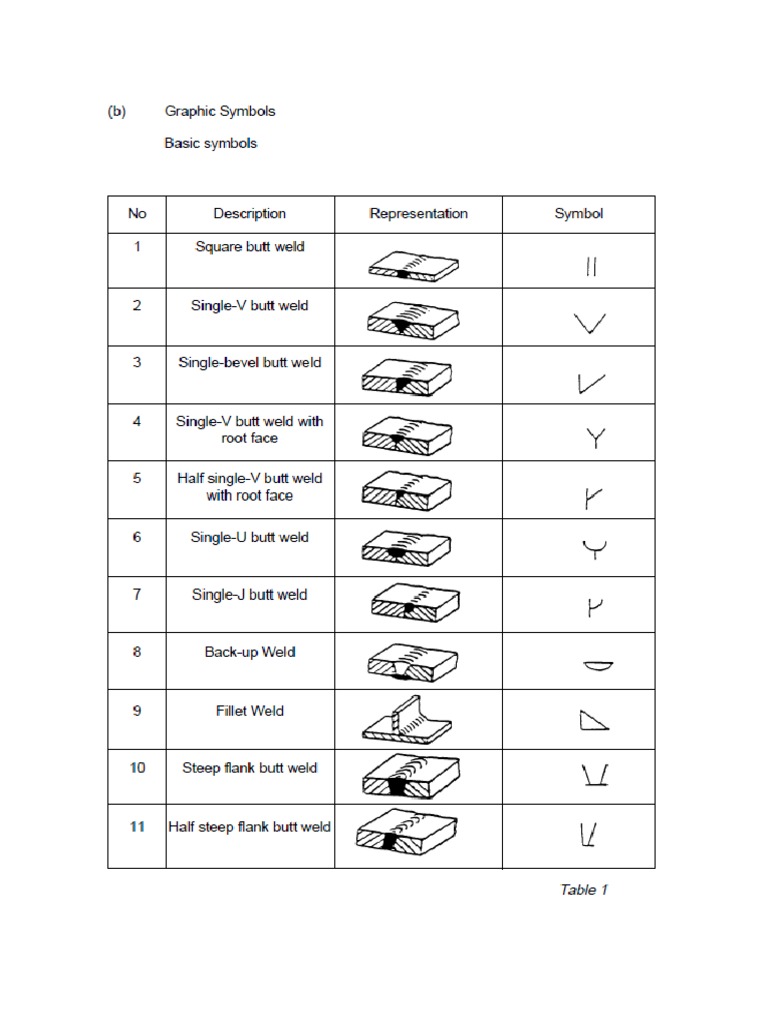 (b) Graphic Symbols

Basic symbols

| No | Description | Representation | Symbol |
|---|---|---|---|
| 1 | Square butt weld | | |
| 2 | Single-V butt weld | | |
| 3 | Single-bevel butt weld | | |
| 4 | Single-V butt weld with root face | | |
| 5 | Half single-V butt weld with root face | | |
| 6 | Single-U butt weld | | |
| 7 | Single-J butt weld | | |
| 8 | Back-up Weld | | |
| 9 | Fillet Weld | | |
| 10 | Steep flank butt weld | | |
| 11 | Half steep flank butt weld | | |

Table 1