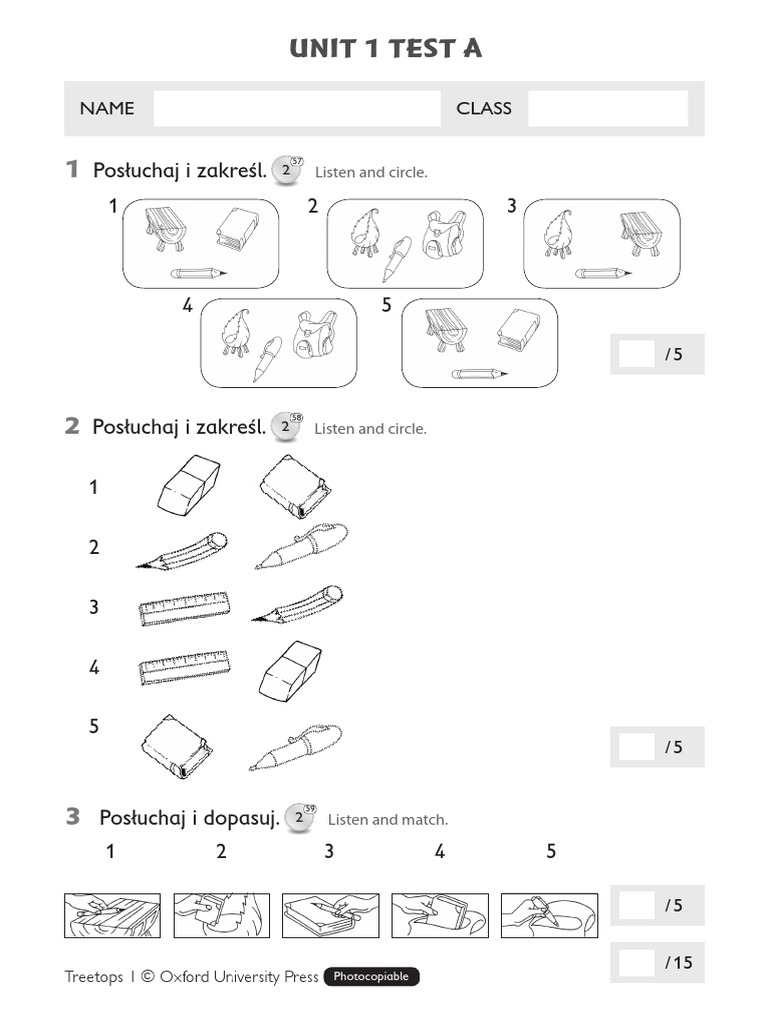 UNIT 1 TEST A

NAME CLASS

1 Posłuchaj i zakreśl. 2 57 Listen and circle.

1 2 3

4 5

/ 5

2 Posłuchaj i zakreśl. 2 58 Listen and circle.

1

2

3

4

5

/ 5

3 Posłuchaj i dopasuj. 2 59 Listen and match.

1 2 3 4 5

/ 5

/ 15

Treetops 1 © Oxford University Press Photocopiable