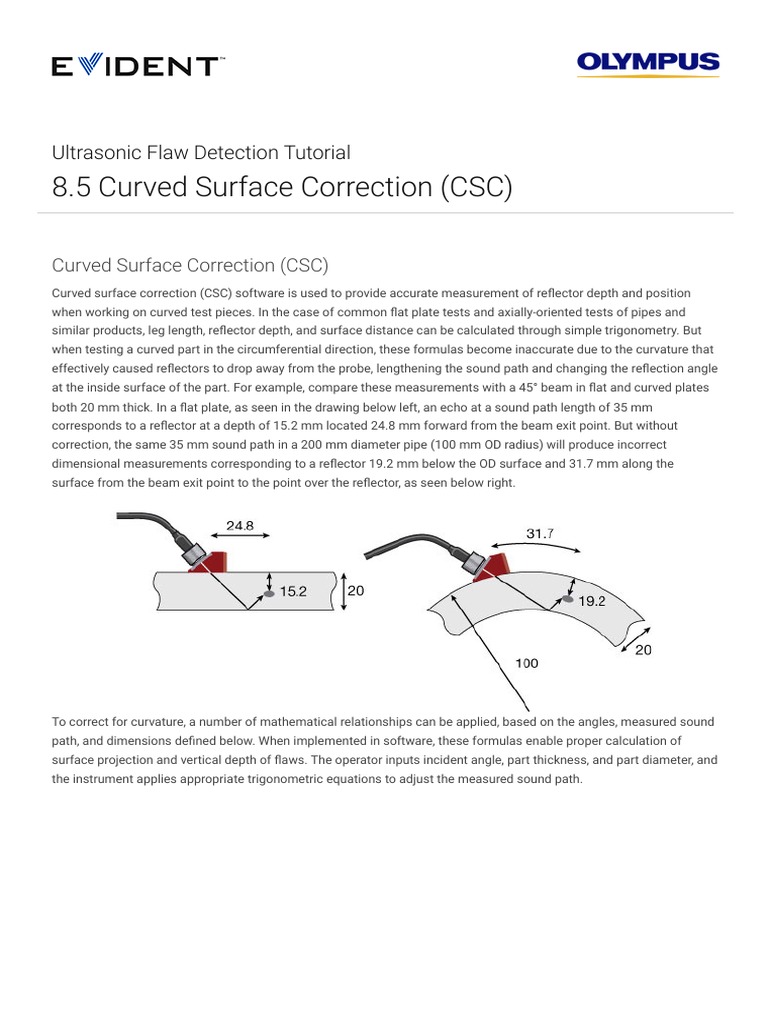 EVIDENT™

OLYMPUS

Ultrasonic Flaw Detection Tutorial

8.5 Curved Surface Correction (CSC)

Curved Surface Correction (CSC)

Curved surface correction (CSC) software is used to provide accurate measurement of reflector depth and position when working on curved test pieces. In the case of common flat plate tests and axially-oriented tests of pipes and similar products, leg length, reflector depth, and surface distance can be calculated through simple trigonometry. But when testing a curved part in the circumferential direction, these formulas become inaccurate due to the curvature that effectively caused reflectors to drop away from the probe, lengthening the sound path and changing the reflection angle at the inside surface of the part. For example, compare these measurements with a 45° beam in flat and curved plates both 20 mm thick. In a flat plate, as seen in the drawing below left, an echo at a sound path length of 35 mm corresponds to a reflector at a depth of 15.2 mm located 24.8 mm forward from the beam exit point. But without correction, the same 35 mm sound path in a 200 mm diameter pipe (100 mm OD radius) will produce incorrect dimensional measurements corresponding to a reflector 19.2 mm below the OD surface and 31.7 mm along the surface from the beam exit point to the point over the reflector, as seen below right.

24.8
15.2
20
31.7
19.2
20
100

To correct for curvature, a number of mathematical relationships can be applied, based on the angles, measured sound path, and dimensions defined below. When implemented in software, these formulas enable proper calculation of surface projection and vertical depth of flaws. The operator inputs incident angle, part thickness, and part diameter, and the instrument applies appropriate trigonometric equations to adjust the measured sound path.