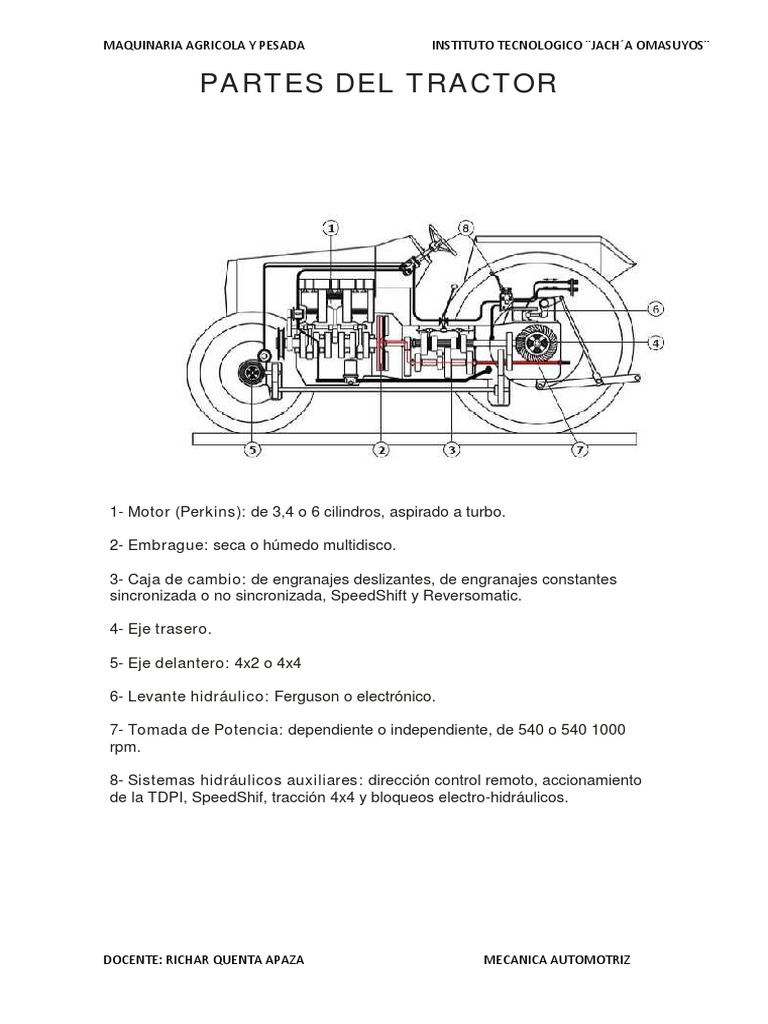 MAQUINARIA AGRICOLA Y PESADA

INSTITUTO TECNOLOGICO ¨JACH´A OMASUYOS¨

PARTES DEL TRACTOR

1
8
6
4
5
2
3
7

1- Motor (Perkins): de 3,4 o 6 cilindros, aspirado a turbo.

2- Embrague: seca o húmedo multidisco.

3- Caja de cambio: de engranajes deslizantes, de engranajes constantes sincronizada o no sincronizada, SpeedShift y Reversomatic.

4- Eje trasero.

5- Eje delantero: 4x2 o 4x4

6- Levante hidráulico: Ferguson o electrónico.

7- Tomada de Potencia: dependiente o independiente, de 540 o 540 1000 rpm.

8- Sistemas hidráulicos auxiliares: dirección control remoto, accionamiento de la TDPI, SpeedShif, tracción 4x4 y bloqueos electro-hidráulicos.

DOCENTE: RICHAR QUENTA APAZA

MECANICA AUTOMOTRIZ