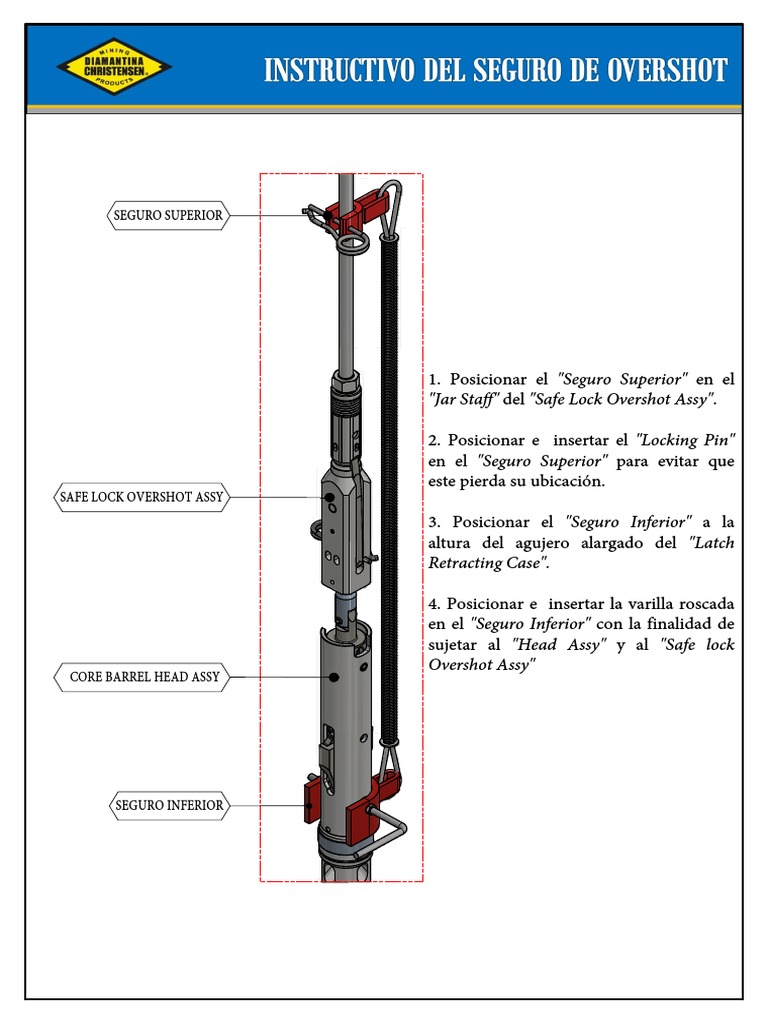 MINING
DIAMANTINA
CHRISTENSEN
PRODUCTS

INSTRUCTIVO DEL SEGURO DE OVERSHOT

SEGURO SUPERIOR

SAFE LOCK OVERSHOT ASSY

CORE BARREL HEAD ASSY

SEGURO INFERIOR

1. Posicionar el "Seguro Superior" en el "Jar Staff" del "Safe Lock Overshot Assy".

2. Posicionar e insertar el "Locking Pin" en el "Seguro Superior" para evitar que este pierda su ubicación.

3. Posicionar el "Seguro Inferior" a la altura del agujero alargado del "Latch Retracting Case".

4. Posicionar e insertar la varilla roscada en el "Seguro Inferior" con la finalidad de sujetar al "Head Assy" y al "Safe lock Overshot Assy"