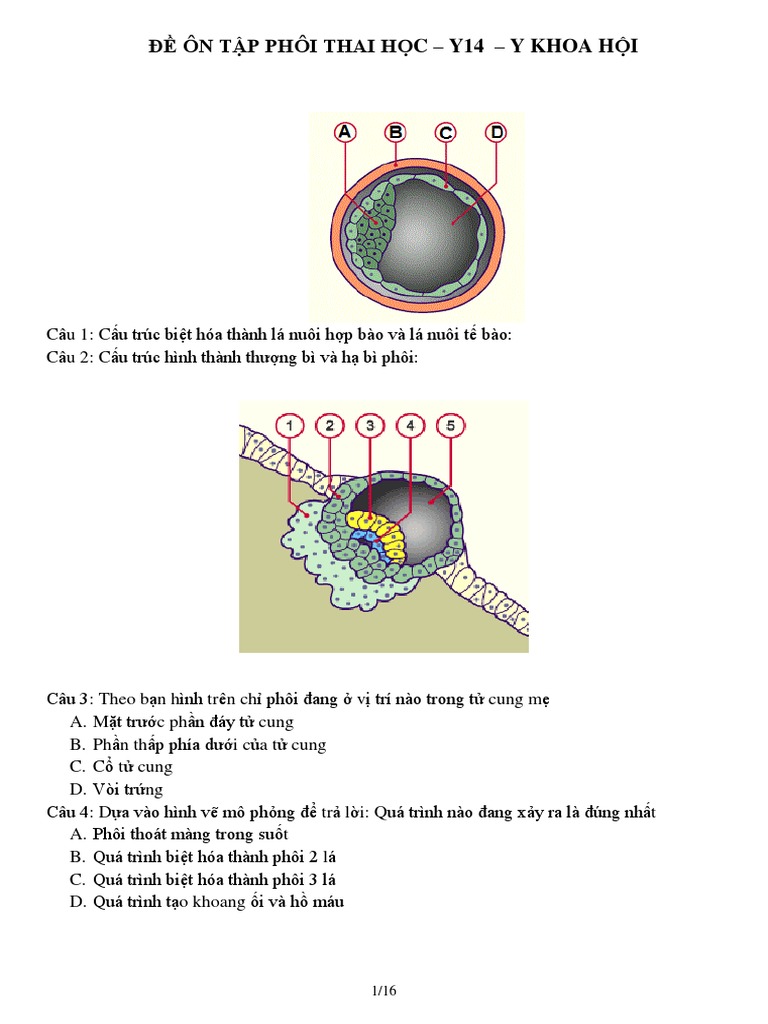 ĐỀ ÔN TẬP PHÔI THAI HỌC – Y14 – Y KHOA HỘI

A B C D

Câu 1: Cấu trúc biệt hóa thành lá nuôi hợp bào và lá nuôi tế bào:
Câu 2: Cấu trúc hình thành thượng bì và hạ bì phôi:

1 2 3 4 5

Câu 3: Theo bạn hình trên chỉ phôi đang ở vị trí nào trong tử cung mẹ
A. Mặt trước phần đáy tử cung
B. Phần thấp phía dưới của tử cung
C. Cổ tử cung
D. Vòi trứng
Câu 4: Dựa vào hình vẽ mô phỏng để trả lời: Quá trình nào đang xảy ra là đúng nhất
A. Phôi thoát màng trong suốt
B. Quá trình biệt hóa thành phôi 2 lá
C. Quá trình biệt hóa thành phôi 3 lá
D. Quá trình tạo khoang ối và hồ máu

1/16