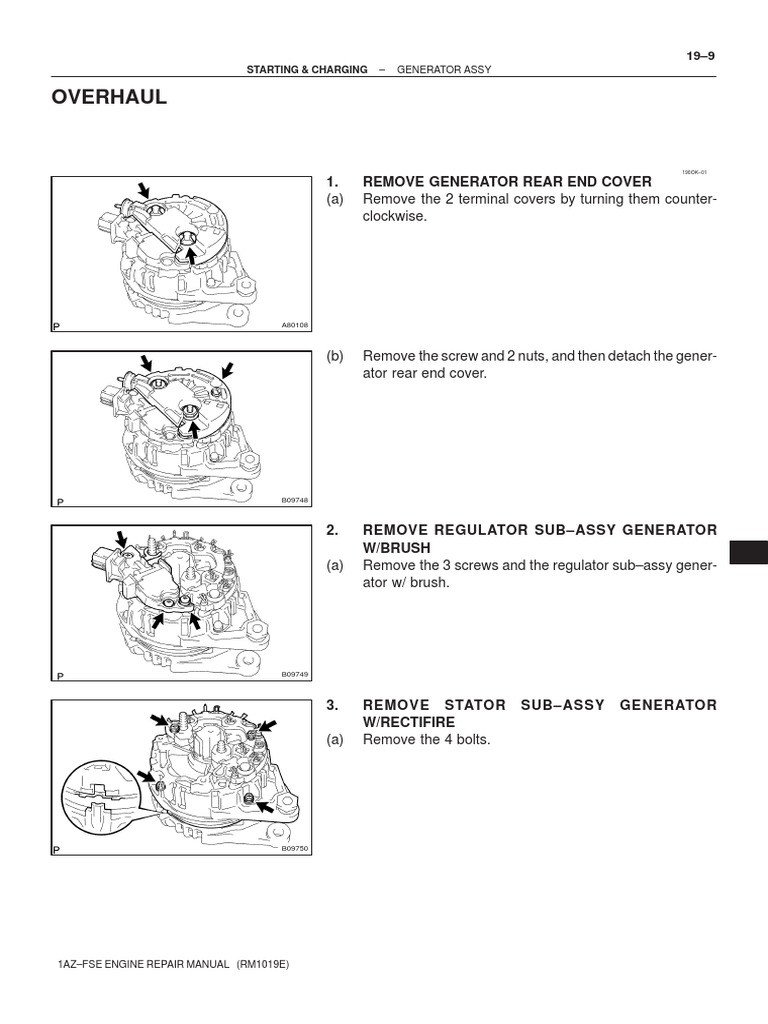 19–9

STARTING & CHARGING – GENERATOR ASSY

OVERHAUL

190DK–01

P A80108

1. REMOVE GENERATOR REAR END COVER
(a) Remove the 2 terminal covers by turning them counterclockwise.

P B09748

(b) Remove the screw and 2 nuts, and then detach the generator rear end cover.

P B09749

2. REMOVE REGULATOR SUB–ASSY GENERATOR W/BRUSH
(a) Remove the 3 screws and the regulator sub–assy generator w/ brush.

P B09750

3. REMOVE STATOR SUB–ASSY GENERATOR W/RECTIFIRE
(a) Remove the 4 bolts.

1AZ–FSE ENGINE REPAIR MANUAL (RM1019E)