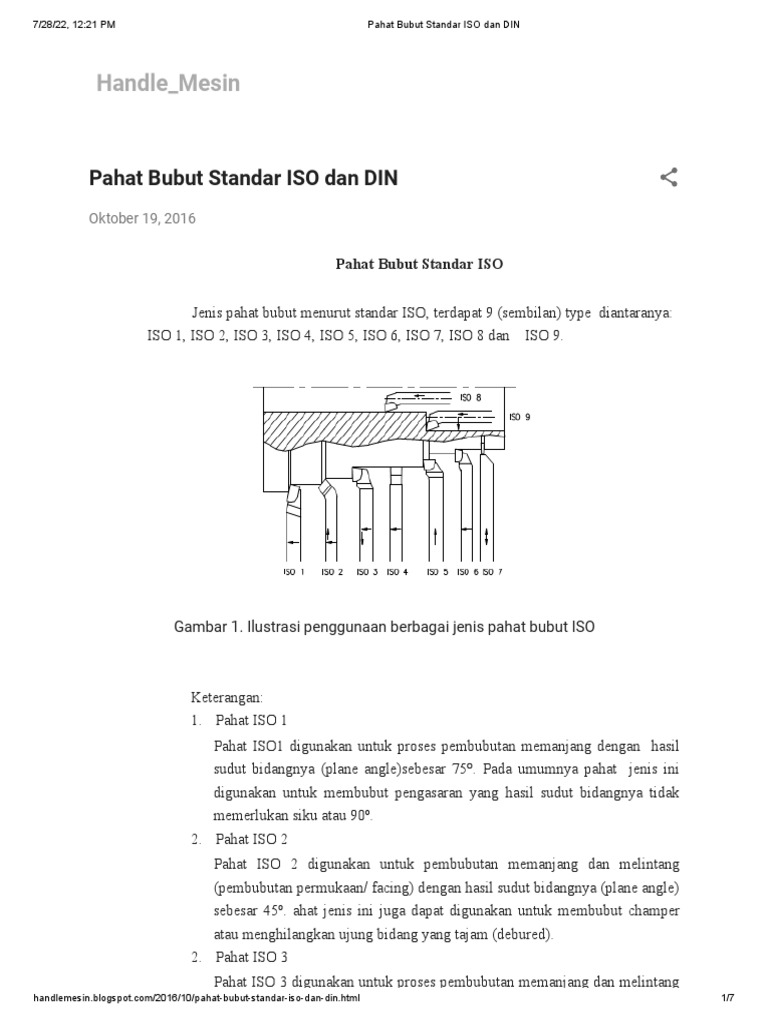 7/28/22, 12:21 PM Pahat Bubut Standar ISO dan DIN

Handle_Mesin

Pahat Bubut Standar ISO dan DIN

Oktober 19, 2016

Pahat Bubut Standar ISO

Jenis pahat bubut menurut standar ISO, terdapat 9 (sembilan) type diantaranya: ISO 1, ISO 2, ISO 3, ISO 4, ISO 5, ISO 6, ISO 7, ISO 8 dan ISO 9.

ISO 8
ISO 9
ISO 1 ISO 2 ISO 3 ISO 4 ISO 5 ISO 6 ISO 7

Gambar 1. Ilustrasi penggunaan berbagai jenis pahat bubut ISO

Keterangan:
1. Pahat ISO 1
Pahat ISO1 digunakan untuk proses pembubutan memanjang dengan hasil sudut bidangnya (plane angle)sebesar 75º. Pada umumnya pahat jenis ini digunakan untuk membubut pengasaran yang hasil sudut bidangnya tidak memerlukan siku atau 90º.
2. Pahat ISO 2
Pahat ISO 2 digunakan untuk pembubutan memanjang dan melintang (pembubutan permukaan/ facing) dengan hasil sudut bidangnya (plane angle) sebesar 45º. ahat jenis ini juga dapat digunakan untuk membubut champer atau menghilangkan ujung bidang yang tajam (debured).
2. Pahat ISO 3
Pahat ISO 3 digunakan untuk proses pembubutan memanjang dan melintang

handlemesin.blogspot.com/2016/10/pahat-bubut-standar-iso-dan-din.html 1/7