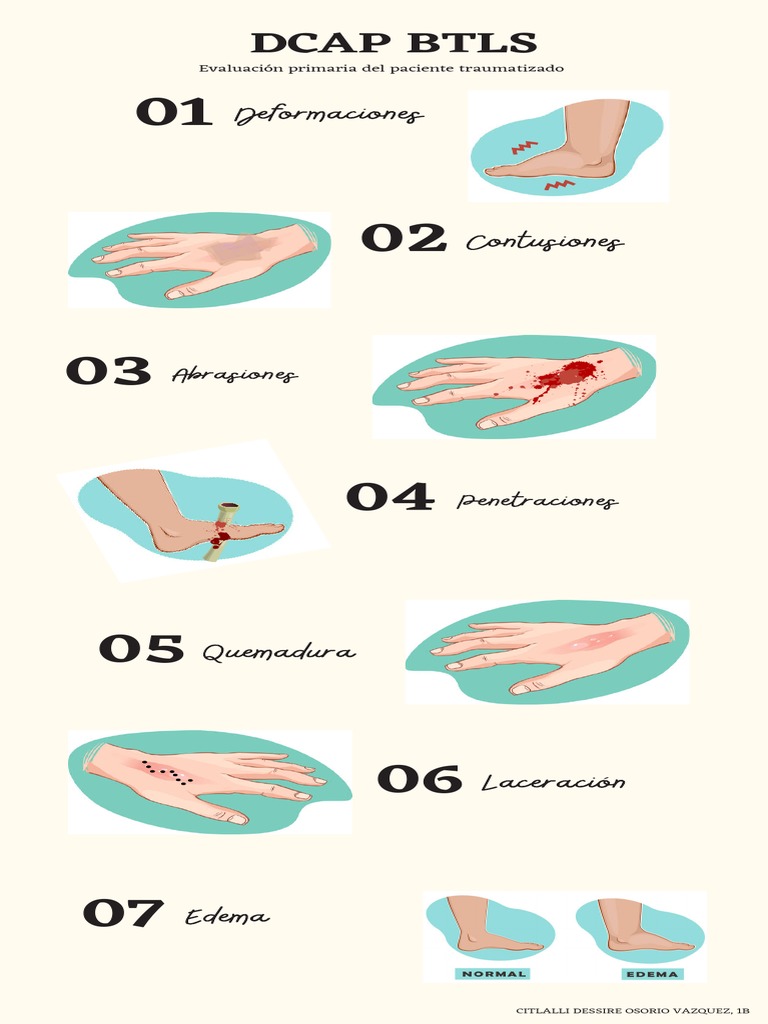 DCAP BTLS

Evaluación primaria del paciente traumatizado

01 Deformaciones

02 Contusiones

03 Abrasiones

04 Penetraciones

05 Quemadura

06 Laceración

07 Edema

NORMAL

EDEMA

CITLALLI DESSIRE OSORIO VAZQUEZ, 1B