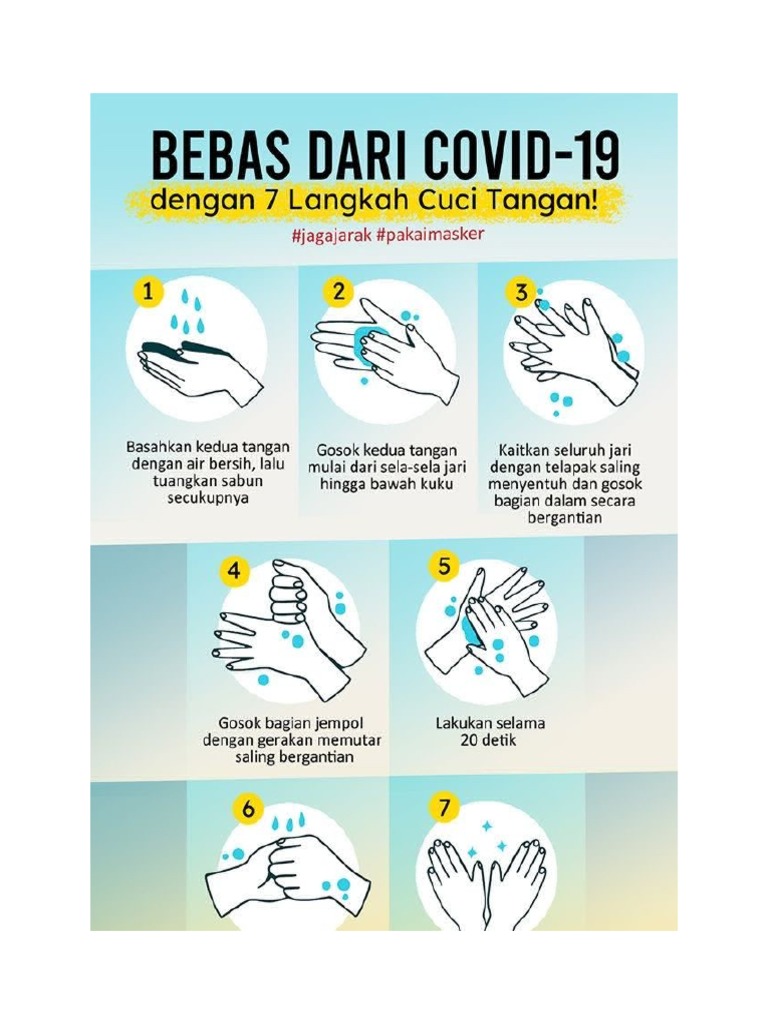 BEBAS DARI COVID-19

dengan 7 Langkah Cuci Tangan!

#jagajarak #pakaimasker

1

Basahkan kedua tangan dengan air bersih, lalu tuangkan sabun secukupnya

2

Gosok kedua tangan mulai dari sela-sela jari hingga bawah kuku

3

Kaitkan seluruh jari dengan telapak saling menyentuh dan gosok bagian dalam secara bergantian

4

Gosok bagian jempol dengan gerakan memutar saling bergantian

5

Lakukan selama 20 detik

6

7