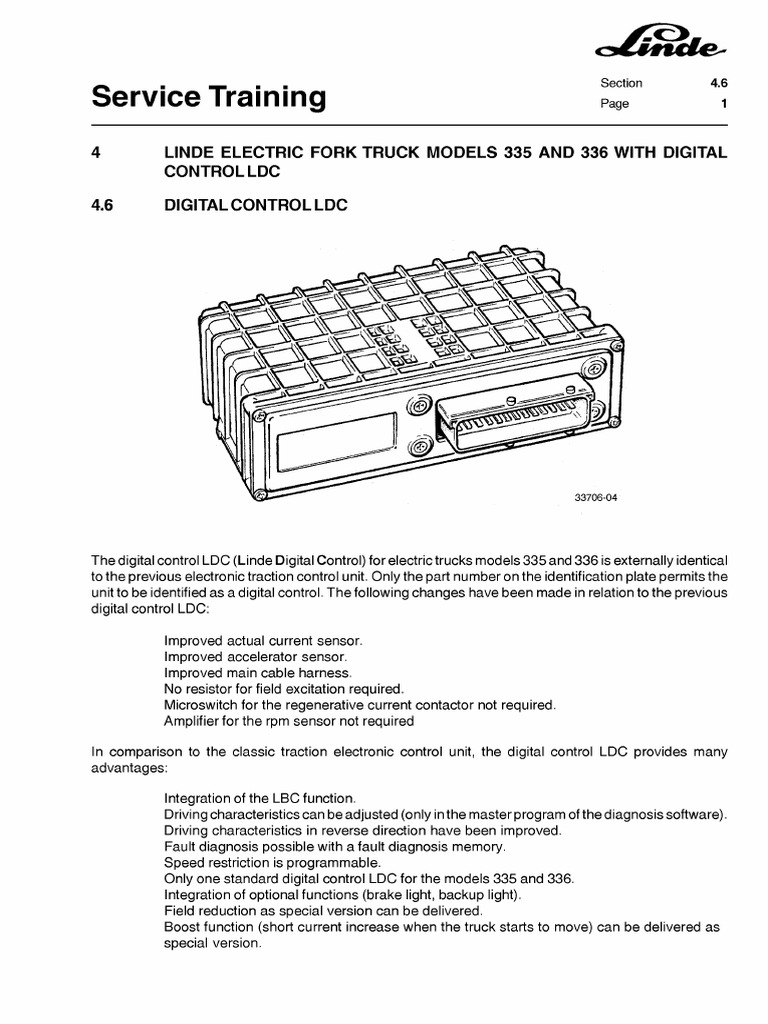 Linde

Service Training

Section 4.6
Page 1

4 LINDE ELECTRIC FORK TRUCK MODELS 335 AND 336 WITH DIGITAL CONTROL LDC

4.6 DIGITAL CONTROL LDC

33706-04

The digital control LDC (Linde Digital Control) for electric trucks models 335 and 336 is externally identical to the previous electronic traction control unit. Only the part number on the identification plate permits the unit to be identified as a digital control. The following changes have been made in relation to the previous digital control LDC:

Improved actual current sensor.
Improved accelerator sensor.
Improved main cable harness.
No resistor for field excitation required.
Microswitch for the regenerative current contactor not required.
Amplifier for the rpm sensor not required

In comparison to the classic traction electronic control unit, the digital control LDC provides many advantages:

Integration of the LBC function.
Driving characteristics can be adjusted (only in the master program of the diagnosis software).
Driving characteristics in reverse direction have been improved.
Fault diagnosis possible with a fault diagnosis memory.
Speed restriction is programmable.
Only one standard digital control LDC for the models 335 and 336.
Integration of optional functions (brake light, backup light).
Field reduction as special version can be delivered.
Boost function (short current increase when the truck starts to move) can be delivered as special version.