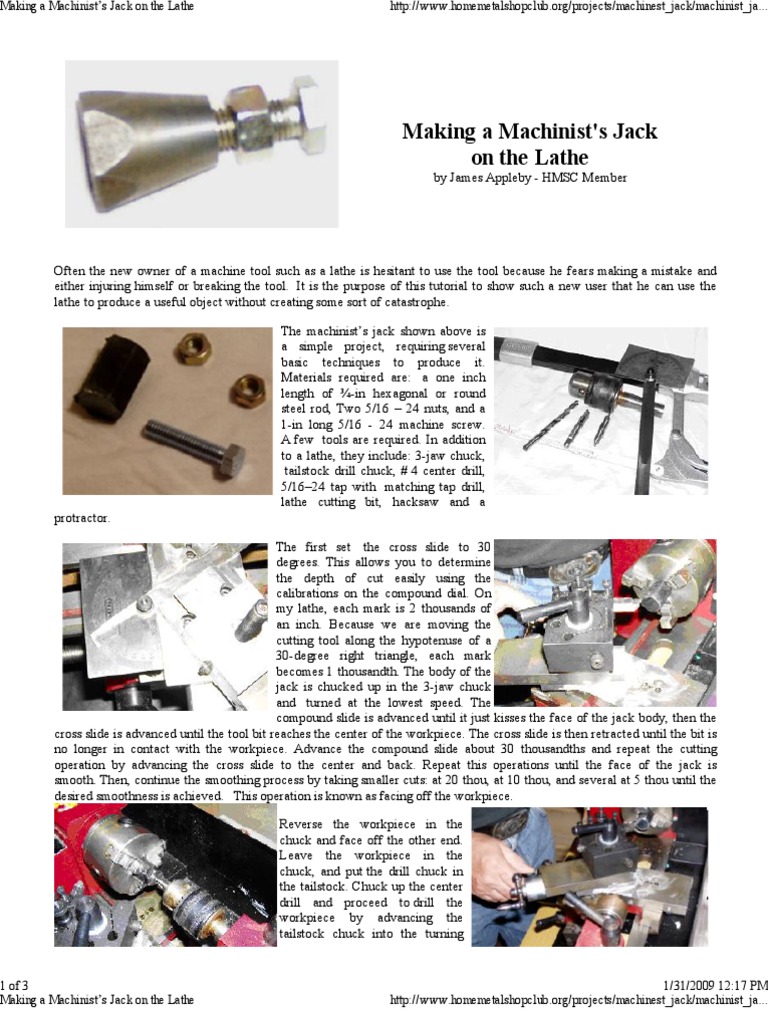 Making a Machinist's Jack on the Lathe

http://www.homemetalshopclub.org/projects/machinest_jack/machinist_ja...

Making a Machinist's Jack on the Lathe
by James Appleby - HMSC Member

Often the new owner of a machine tool such as a lathe is hesitant to use the tool because he fears making a mistake and either injuring himself or breaking the tool. It is the purpose of this tutorial to show such a new user that he can use the lathe to produce a useful object without creating some sort of catastrophe.

The machinist's jack shown above is a simple project, requiring several basic techniques to produce it. Materials required are: a one inch length of ¾-in hexagonal or round steel rod, Two 5/16 – 24 nuts, and a 1-in long 5/16 - 24 machine screw. A few tools are required. In addition to a lathe, they include: 3-jaw chuck, tailstock drill chuck, # 4 center drill, 5/16–24 tap with matching tap drill, lathe cutting bit, hacksaw and a protractor.

The first set the cross slide to 30 degrees. This allows you to determine the depth of cut easily using the calibrations on the compound dial. On my lathe, each mark is 2 thousands of an inch. Because we are moving the cutting tool along the hypotenuse of a 30-degree right triangle, each mark becomes 1 thousandth. The body of the jack is chucked up in the 3-jaw chuck and turned at the lowest speed. The compound slide is advanced until it just kisses the face of the jack body, then the cross slide is advanced until the tool bit reaches the center of the workpiece. The cross slide is then retracted until the bit is no longer in contact with the workpiece. Advance the compound slide about 30 thousandths and repeat the cutting operation by advancing the cross slide to the center and back. Repeat this operations until the face of the jack is smooth. Then, continue the smoothing process by taking smaller cuts: at 20 thou, at 10 thou, and several at 5 thou until the desired smoothness is achieved. This operation is known as facing off the workpiece.

Reverse the workpiece in the chuck and face off the other end. Leave the workpiece in the chuck, and put the drill chuck in the tailstock. Chuck up the center drill and proceed to drill the workpiece by advancing the tailstock chuck into the turning

1 of 3

1/31/2009 12:17 PM

Making a Machinist's Jack on the Lathe

http://www.homemetalshopclub.org/projects/machinest_jack/machinist_ja...