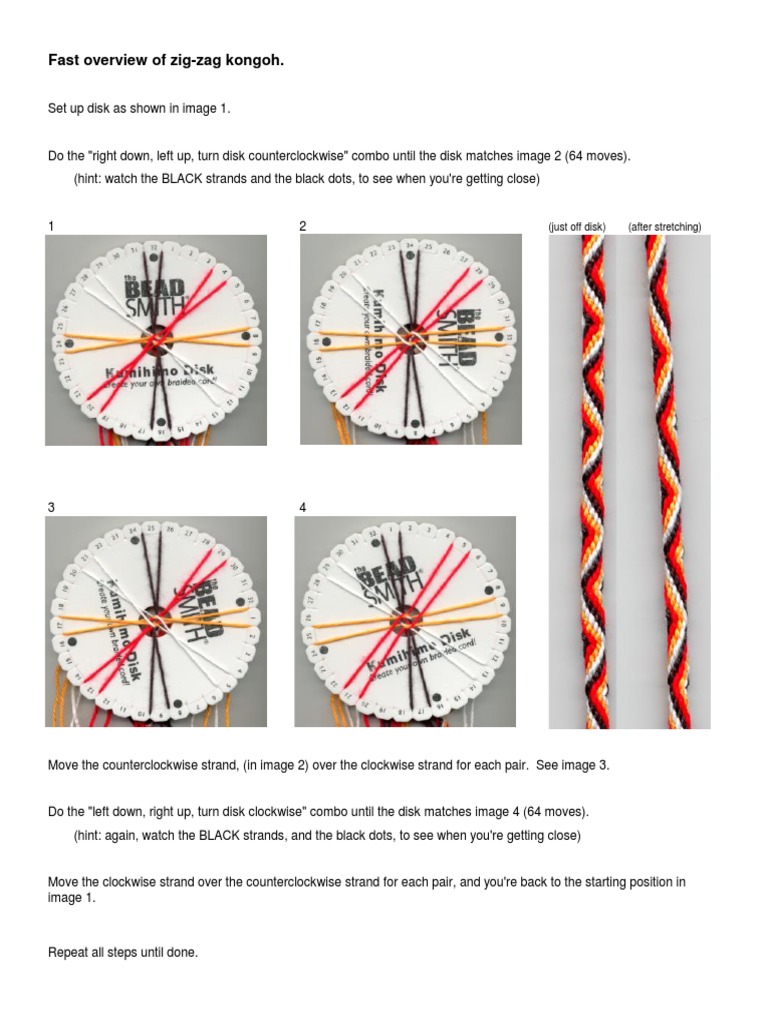 Fast overview of zig-zag kongoh.

Set up disk as shown in image 1.

Do the "right down, left up, turn disk counterclockwise" combo until the disk matches image 2 (64 moves).
(hint: watch the BLACK strands and the black dots, to see when you're getting close)

1

the BEAD SMITH

Kumihimo Disk
create your own braided cord!

2

the BEAD SMITH

Kumihimo Disk
create your own braided cord!

(just off disk)

(after stretching)

3

the BEAD SMITH

Kumihimo Disk
create your own braided cord!

4

the BEAD SMITH

Kumihimo Disk
create your own braided cord!

Move the counterclockwise strand, (in image 2) over the clockwise strand for each pair. See image 3.

Do the "left down, right up, turn disk clockwise" combo until the disk matches image 4 (64 moves).
(hint: again, watch the BLACK strands, and the black dots, to see when you're getting close)

Move the clockwise strand over the counterclockwise strand for each pair, and you're back to the starting position in image 1.

Repeat all steps until done.