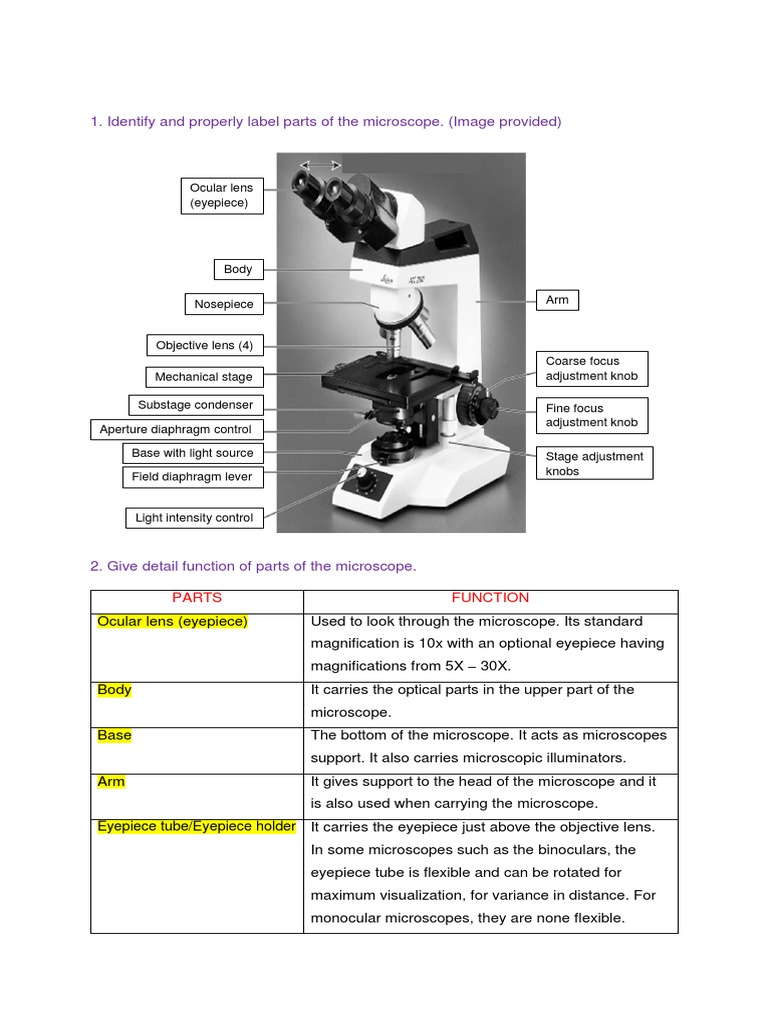 1. Identify and properly label parts of the microscope. (Image provided)

Ocular lens (eyepiece)

Body

Nosepiece

Objective lens (4)

Mechanical stage

Substage condenser

Aperture diaphragm control

Base with light source

Field diaphragm lever

Light intensity control

Arm

Coarse focus adjustment knob

Fine focus adjustment knob

Stage adjustment knobs

2. Give detail function of parts of the microscope.

| PARTS | FUNCTION |
|---|---|
| Ocular lens (eyepiece) | Used to look through the microscope. Its standard magnification is 10x with an optional eyepiece having magnifications from 5X – 30X. |
| Body | It carries the optical parts in the upper part of the microscope. |
| Base | The bottom of the microscope. It acts as microscopes support. It also carries microscopic illuminators. |
| Arm | It gives support to the head of the microscope and it is also used when carrying the microscope. |
| Eyepiece tube/Eyepiece holder | It carries the eyepiece just above the objective lens. In some microscopes such as the binoculars, the eyepiece tube is flexible and can be rotated for maximum visualization, for variance in distance. For monocular microscopes, they are none flexible. |