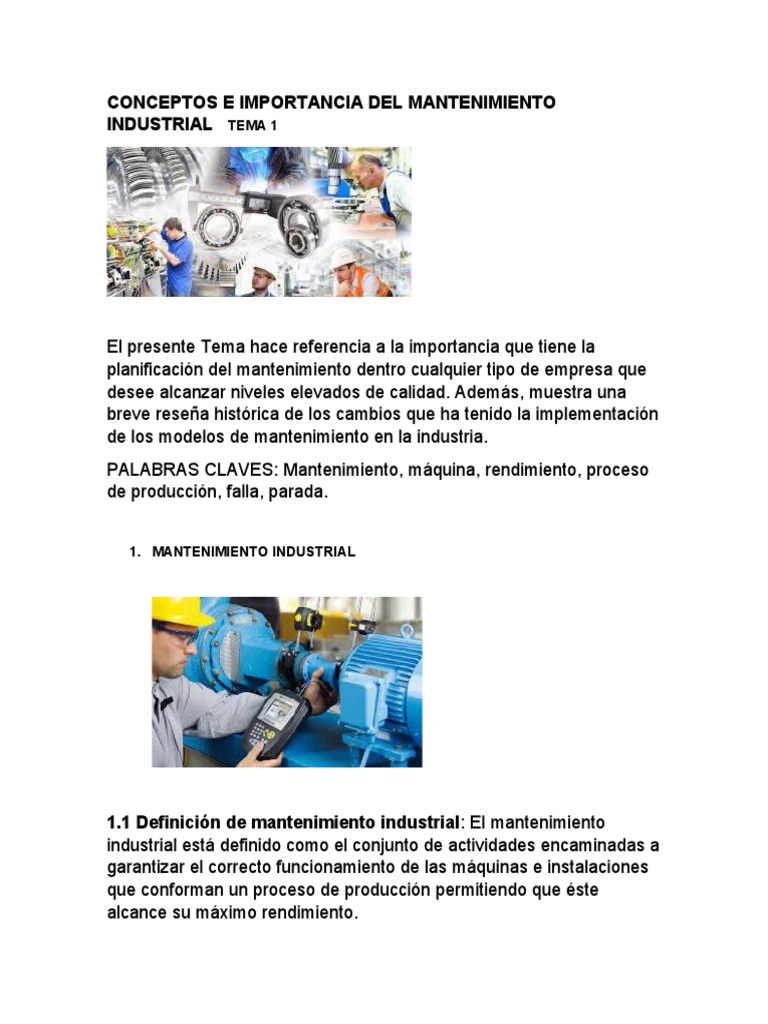 CONCEPTOS E IMPORTANCIA DEL MANTENIMIENTO INDUSTRIAL TEMA 1

El presente Tema hace referencia a la importancia que tiene la planificación del mantenimiento dentro cualquier tipo de empresa que desee alcanzar niveles elevados de calidad. Además, muestra una breve reseña histórica de los cambios que ha tenido la implementación de los modelos de mantenimiento en la industria.

PALABRAS CLAVES: Mantenimiento, máquina, rendimiento, proceso de producción, falla, parada.

1. MANTENIMIENTO INDUSTRIAL

1.1 Definición de mantenimiento industrial: El mantenimiento industrial está definido como el conjunto de actividades encaminadas a garantizar el correcto funcionamiento de las máquinas e instalaciones que conforman un proceso de producción permitiendo que éste alcance su máximo rendimiento.