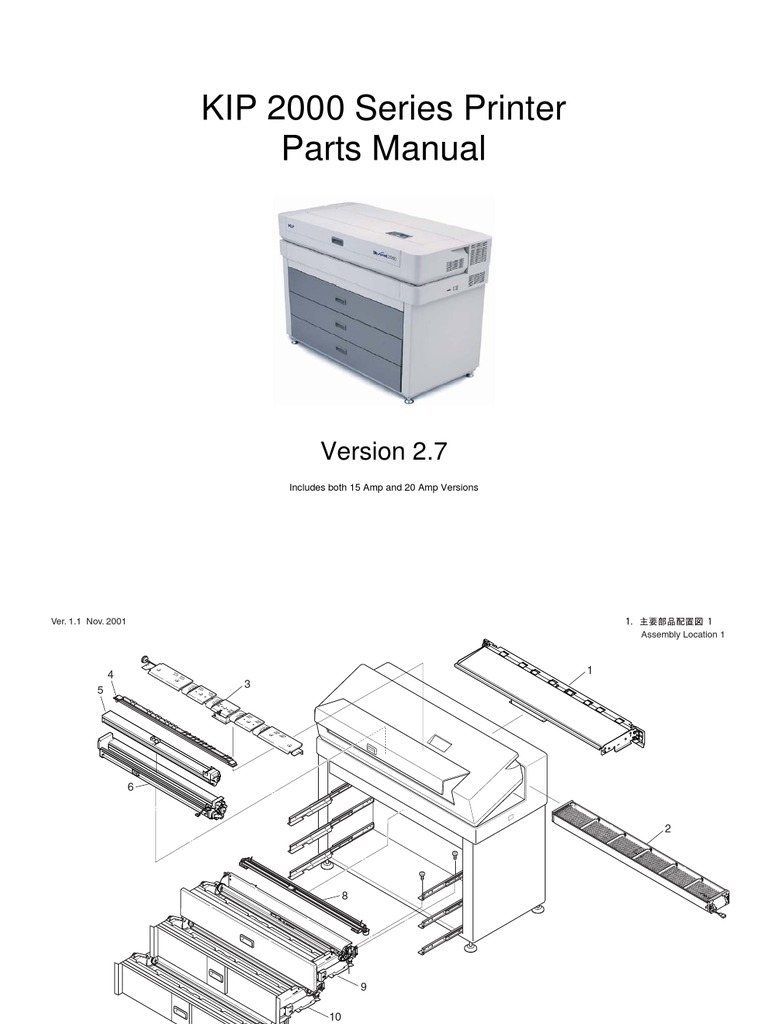 KIP 2000 Series Printer
Parts Manual

KIP

Version 2.7

Includes both 15 Amp and 20 Amp Versions

Ver. 1.1 Nov. 2001

1. 主要部品配置図 1
Assembly Location 1

1
2
3
4
5
6
8
9
10