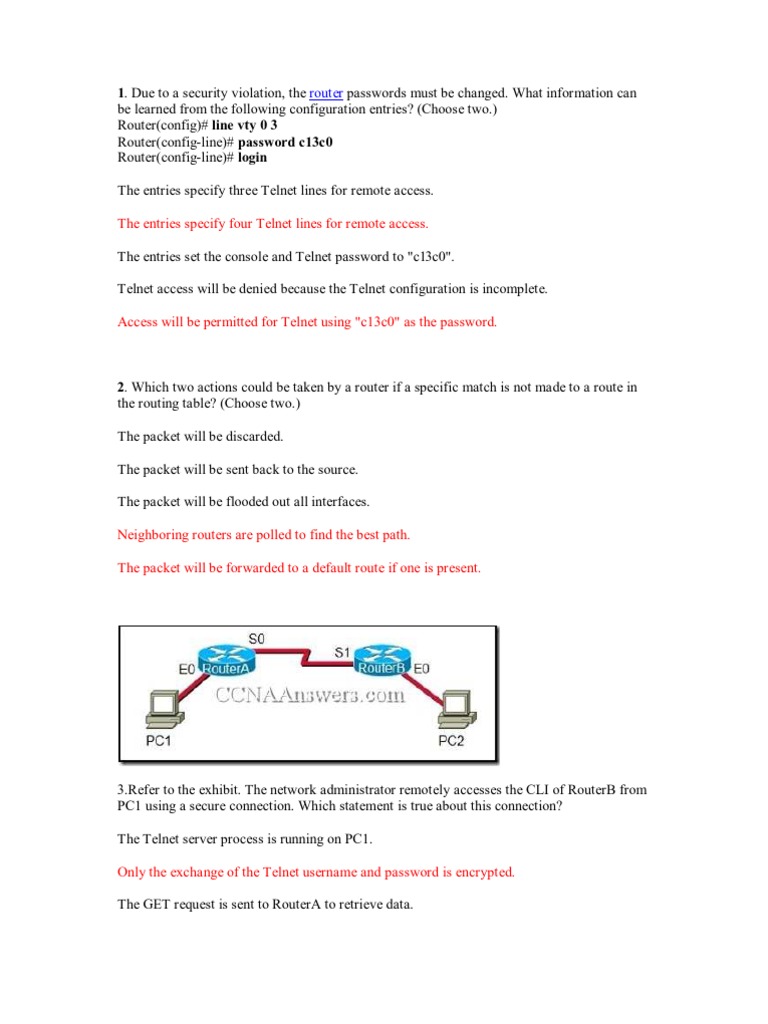 1. Due to a security violation, the router passwords must be changed. What information can be learned from the following configuration entries? (Choose two.)
Router(config)# line vty 0 3
Router(config-line)# password c13c0
Router(config-line)# login

The entries specify three Telnet lines for remote access.

The entries specify four Telnet lines for remote access.

The entries set the console and Telnet password to "c13c0".

Telnet access will be denied because the Telnet configuration is incomplete.

Access will be permitted for Telnet using "c13c0" as the password.

2. Which two actions could be taken by a router if a specific match is not made to a route in the routing table? (Choose two.)

The packet will be discarded.

The packet will be sent back to the source.

The packet will be flooded out all interfaces.

Neighboring routers are polled to find the best path.

The packet will be forwarded to a default route if one is present.

S0
S1
E0
RouterA
RouterB
E0
CCNAAnswers.com
PC1
PC2

3.Refer to the exhibit. The network administrator remotely accesses the CLI of RouterB from PC1 using a secure connection. Which statement is true about this connection?

The Telnet server process is running on PC1.

Only the exchange of the Telnet username and password is encrypted.

The GET request is sent to RouterA to retrieve data.