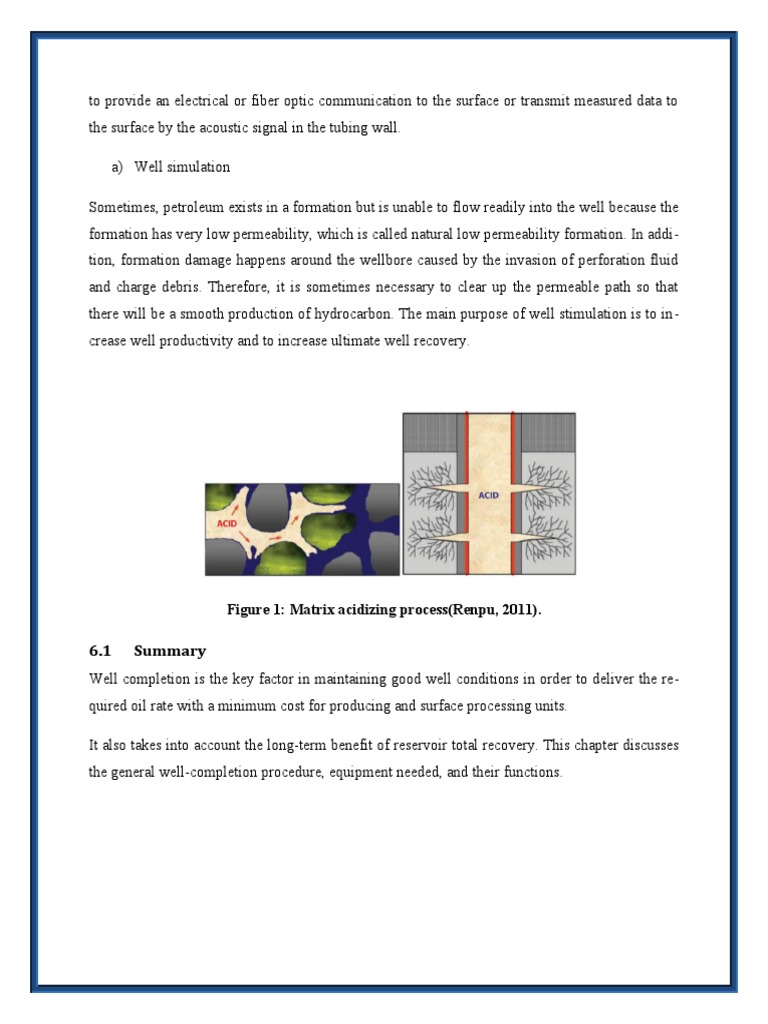 to provide an electrical or fiber optic communication to the surface or transmit measured data to the surface by the acoustic signal in the tubing wall.

a) Well simulation

Sometimes, petroleum exists in a formation but is unable to flow readily into the well because the formation has very low permeability, which is called natural low permeability formation. In addition, formation damage happens around the wellbore caused by the invasion of perforation fluid and charge debris. Therefore, it is sometimes necessary to clear up the permeable path so that there will be a smooth production of hydrocarbon. The main purpose of well stimulation is to increase well productivity and to increase ultimate well recovery.

ACID

ACID

Figure 1: Matrix acidizing process(Renpu, 2011).

6.1 Summary

Well completion is the key factor in maintaining good well conditions in order to deliver the required oil rate with a minimum cost for producing and surface processing units.

It also takes into account the long-term benefit of reservoir total recovery. This chapter discusses the general well-completion procedure, equipment needed, and their functions.