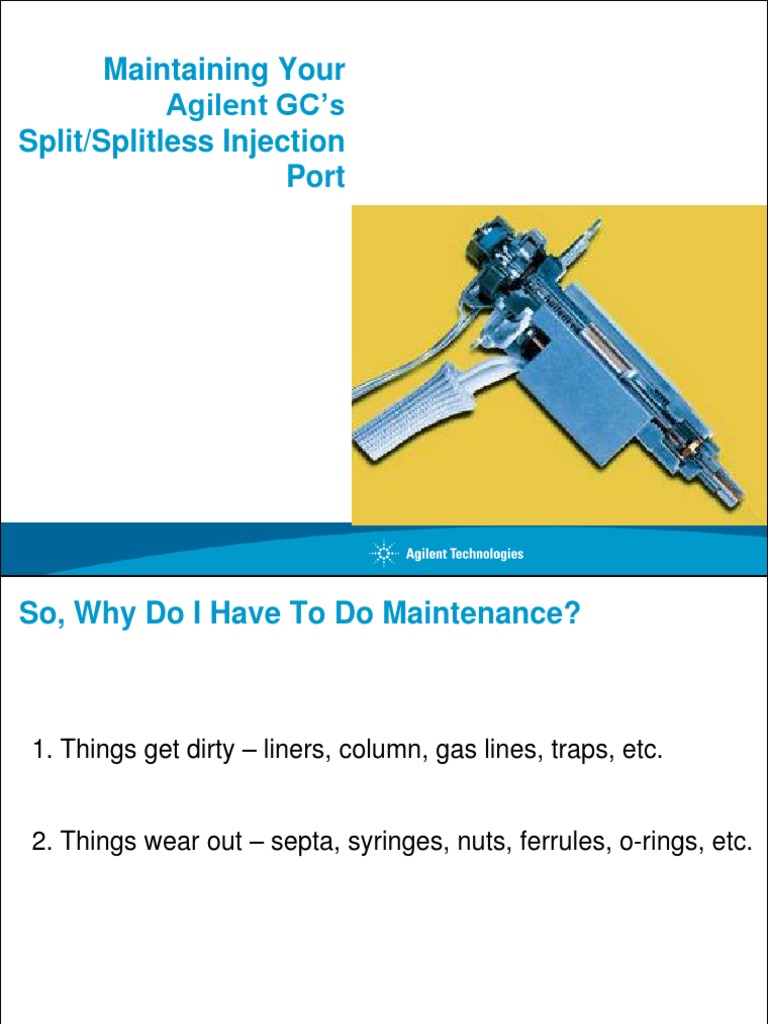 Maintaining Your Agilent GC's Split/Splitless Injection Port

Agilent Technologies

So, Why Do I Have To Do Maintenance?

1. Things get dirty – liners, column, gas lines, traps, etc.

2. Things wear out – septa, syringes, nuts, ferrules, o-rings, etc.