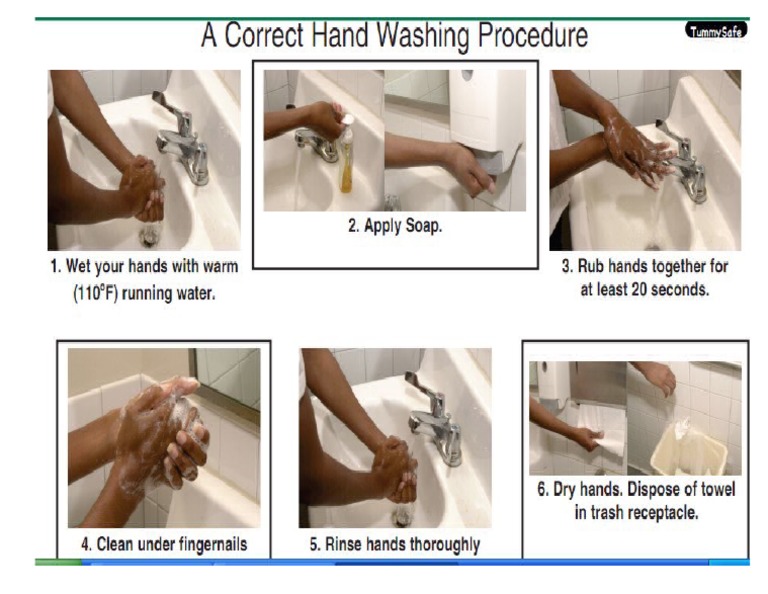 A Correct Hand Washing Procedure

TummySafe

1. Wet your hands with warm (110°F) running water.

2. Apply Soap.

3. Rub hands together for at least 20 seconds.

4. Clean under fingernails

5. Rinse hands thoroughly

6. Dry hands. Dispose of towel in trash receptacle.