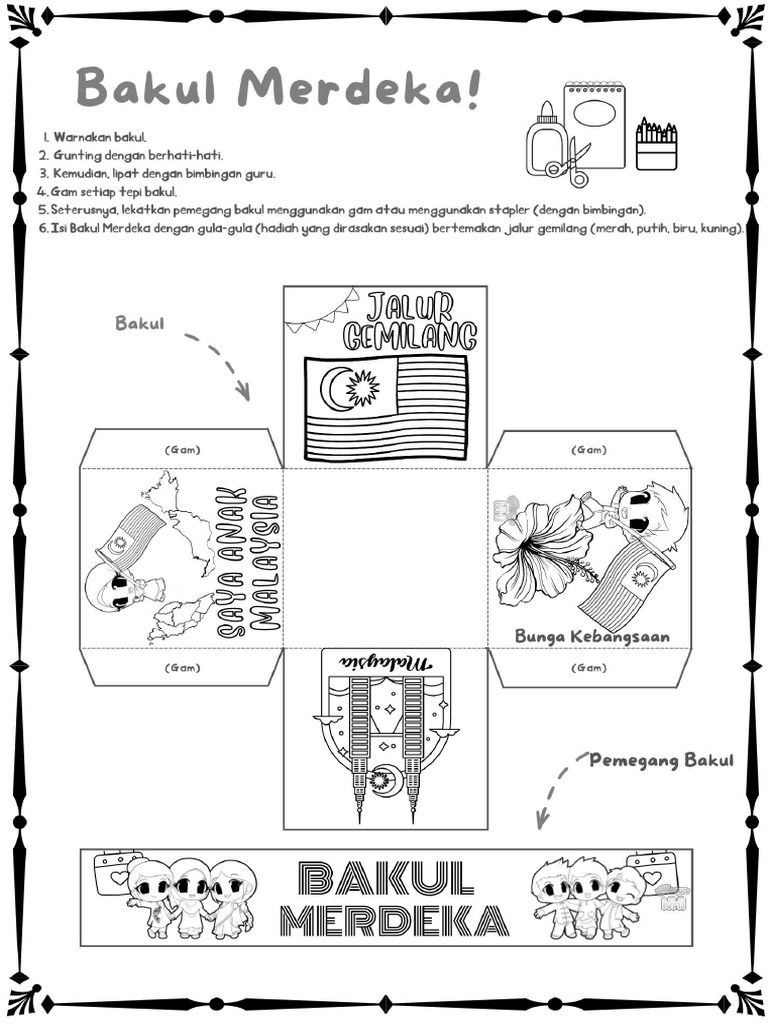 Bakul Merdeka!

1. Warnakan bakul.
2. Gunting dengan berhati-hati.
3. Kemudian, lipat dengan bimbingan guru.
4. Gam setiap tepi bakul.
5. Seterusnya, lekatkan pemegang bakul menggunakan gam atau menggunakan stapler (dengan bimbingan).
6. Isi Bakul Merdeka dengan gula-gula (hadiah yang dirasakan sesuai) bertemakan jalur gemilang (merah, putih, biru, kuning).

Bakul

JALUR GEMILANG

(Gam)

(Gam)

SAYA ANAK MALAYSIA

Bunga Kebangsaan

(Gam)

(Gam)

Malaysia

Pemegang Bakul

BAKUL MERDEKA