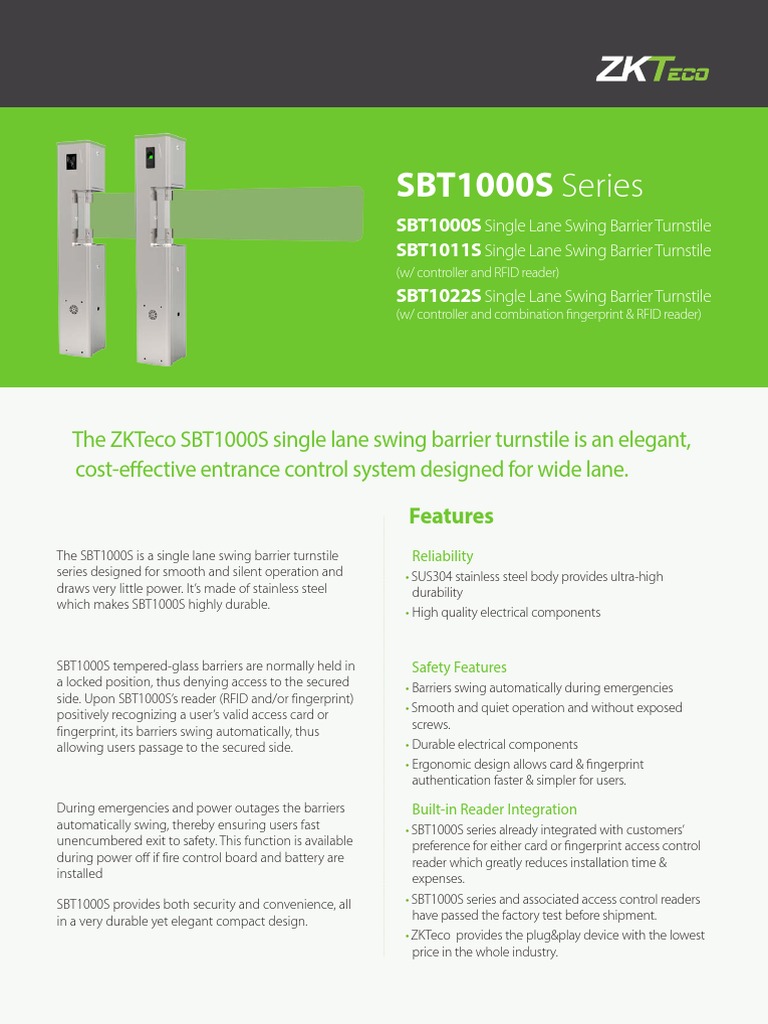 ZKTeco

SBT1000S Series

SBT1000S Single Lane Swing Barrier Turnstile
SBT1011S Single Lane Swing Barrier Turnstile
(w/ controller and RFID reader)
SBT1022S Single Lane Swing Barrier Turnstile
(w/ controller and combination fingerprint & RFID reader)

The ZKTeco SBT1000S single lane swing barrier turnstile is an elegant, cost-effective entrance control system designed for wide lane.

The SBT1000S is a single lane swing barrier turnstile series designed for smooth and silent operation and draws very little power. It's made of stainless steel which makes SBT1000S highly durable.

SBT1000S tempered-glass barriers are normally held in a locked position, thus denying access to the secured side. Upon SBT1000S's reader (RFID and/or fingerprint) positively recognizing a user's valid access card or fingerprint, its barriers swing automatically, thus allowing users passage to the secured side.

During emergencies and power outages the barriers automatically swing, thereby ensuring users fast unencumbered exit to safety. This function is available during power off if fire control board and battery are installed

SBT1000S provides both security and convenience, all in a very durable yet elegant compact design.

Features

Reliability
• SUS304 stainless steel body provides ultra-high durability
• High quality electrical components

Safety Features
• Barriers swing automatically during emergencies
• Smooth and quiet operation and without exposed screws.
• Durable electrical components
• Ergonomic design allows card & fingerprint authentication faster & simpler for users.

Built-in Reader Integration
• SBT1000S series already integrated with customers' preference for either card or fingerprint access control reader which greatly reduces installation time & expenses.
• SBT1000S series and associated access control readers have passed the factory test before shipment.
• ZKTeco provides the plug&play device with the lowest price in the whole industry.