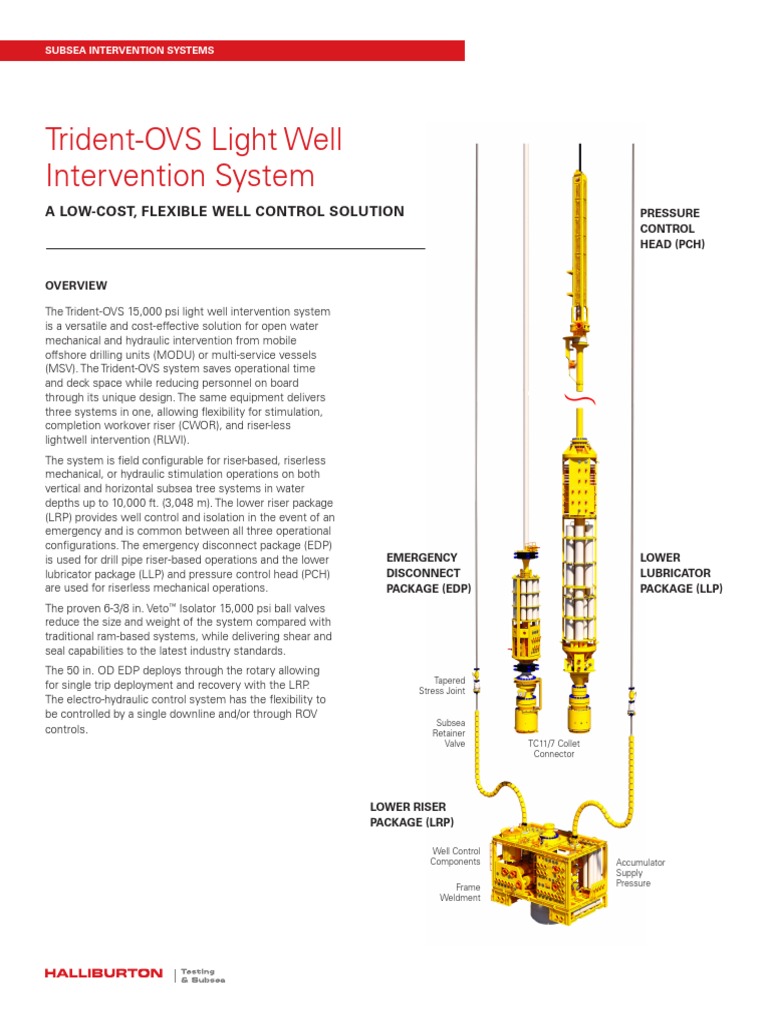 SUBSEA INTERVENTION SYSTEMS

Trident-OVS Light Well Intervention System

A LOW-COST, FLEXIBLE WELL CONTROL SOLUTION

OVERVIEW

The Trident-OVS 15,000 psi light well intervention system is a versatile and cost-effective solution for open water mechanical and hydraulic intervention from mobile offshore drilling units (MODU) or multi-service vessels (MSV). The Trident-OVS system saves operational time and deck space while reducing personnel on board through its unique design. The same equipment delivers three systems in one, allowing flexibility for stimulation, completion workover riser (CWOR), and riser-less lightwell intervention (RLWI).

The system is field configurable for riser-based, riserless mechanical, or hydraulic stimulation operations on both vertical and horizontal subsea tree systems in water depths up to 10,000 ft. (3,048 m). The lower riser package (LRP) provides well control and isolation in the event of an emergency and is common between all three operational configurations. The emergency disconnect package (EDP) is used for drill pipe riser-based operations and the lower lubricator package (LLP) and pressure control head (PCH) are used for riserless mechanical operations.

The proven 6-3/8 in. Veto™ Isolator 15,000 psi ball valves reduce the size and weight of the system compared with traditional ram-based systems, while delivering shear and seal capabilities to the latest industry standards.

The 50 in. OD EDP deploys through the rotary allowing for single trip deployment and recovery with the LRP. The electro-hydraulic control system has the flexibility to be controlled by a single downline and/or through ROV controls.

PRESSURE CONTROL HEAD (PCH)

EMERGENCY DISCONNECT PACKAGE (EDP)

LOWER LUBRICATOR PACKAGE (LLP)

Tapered Stress Joint

Subsea Retainer Valve

TC11/7 Collet Connector

LOWER RISER PACKAGE (LRP)

Well Control Components

Frame Weldment

Accumulator Supply Pressure

HALLIBURTON | Testing & Subsea