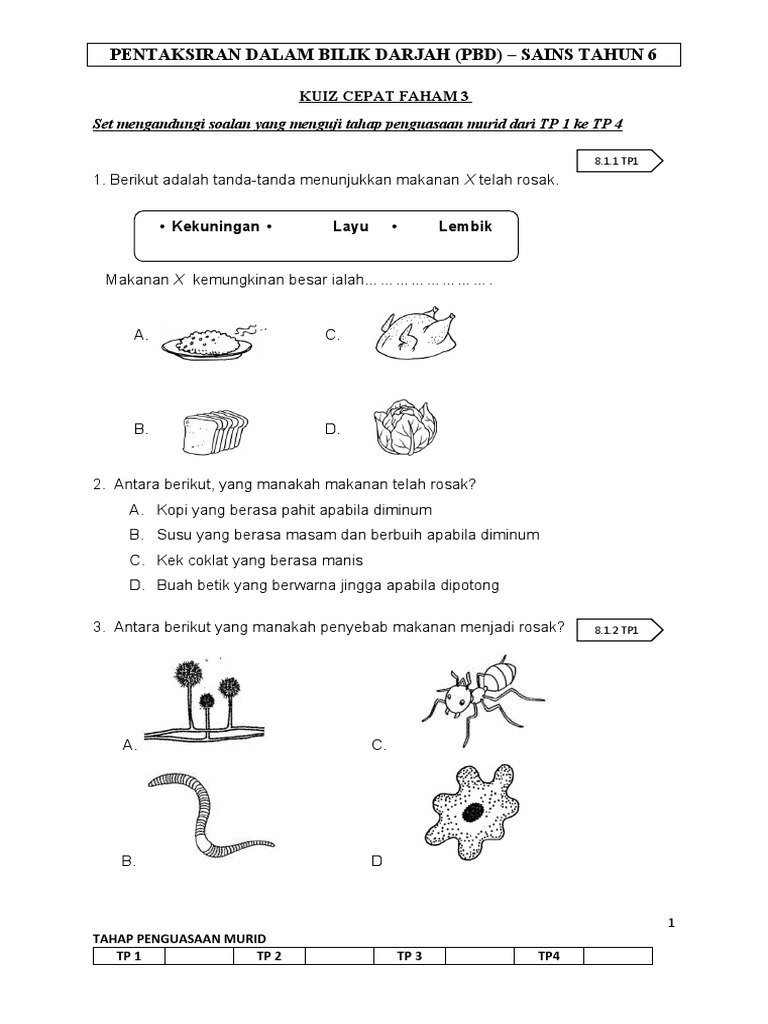 PENTAKSIRAN DALAM BILIK DARJAH (PBD) – SAINS TAHUN 6

KUIZ CEPAT FAHAM 3

Set mengandungi soalan yang menguji tahap penguasaan murid dari TP 1 ke TP 4

8.1.1 TP1

1. Berikut adalah tanda-tanda menunjukkan makanan $X$ telah rosak.

• Kekuningan • Layu • Lembik

Makanan $X$ kemungkinan besar ialah... … … … … … … … .

A.

C.

B.

D.

2. Antara berikut, yang manakah makanan telah rosak?

A. Kopi yang berasa pahit apabila diminum
B. Susu yang berasa masam dan berbuih apabila diminum
C. Kek coklat yang berasa manis
D. Buah betik yang berwarna jingga apabila dipotong

3. Antara berikut yang manakah penyebab makanan menjadi rosak?

8.1.2 TP1

A.

C.

B.

D

1

TAHAP PENGUASAAN MURID

| TP 1 | | TP 2 | | TP 3 | | TP4 | |
|---|---|---|---|---|---|---|---|