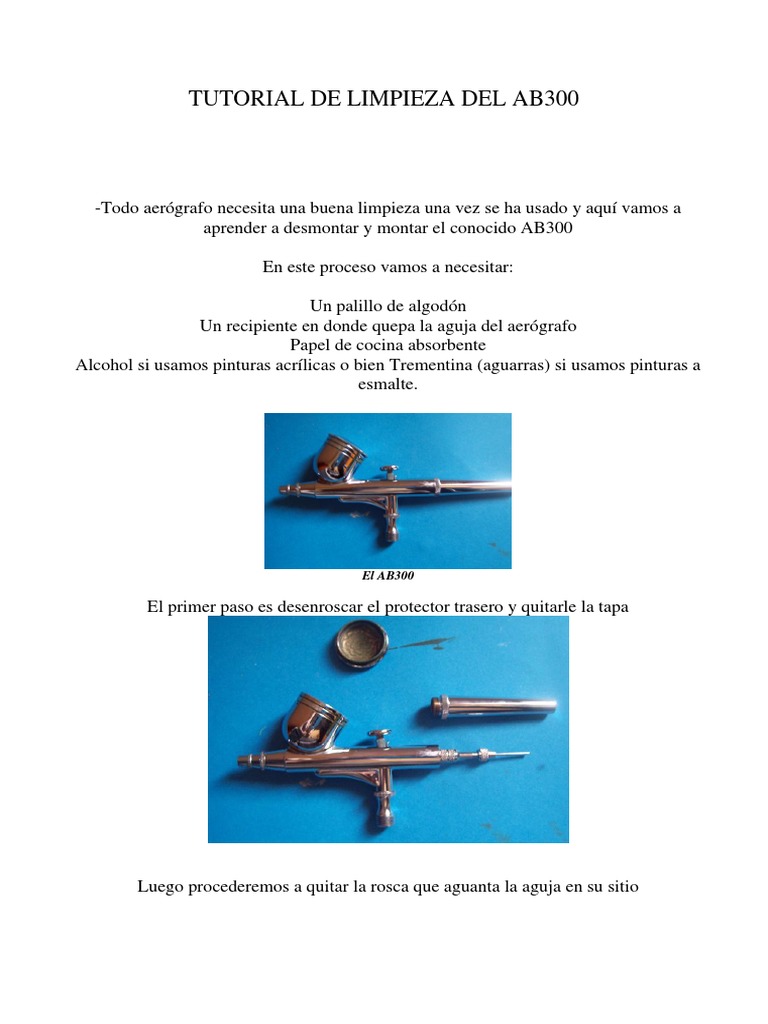 TUTORIAL DE LIMPIEZA DEL AB300

-Todo aerógrafo necesita una buena limpieza una vez se ha usado y aquí vamos a aprender a desmontar y montar el conocido AB300

En este proceso vamos a necesitar:

Un palillo de algodón
Un recipiente en donde quepa la aguja del aerógrafo
Papel de cocina absorbente
Alcohol si usamos pinturas acrílicas o bien Trementina (aguarras) si usamos pinturas a esmalte.

El AB300

El primer paso es desenroscar el protector trasero y quitarle la tapa

Luego procederemos a quitar la rosca que aguanta la aguja en su sitio