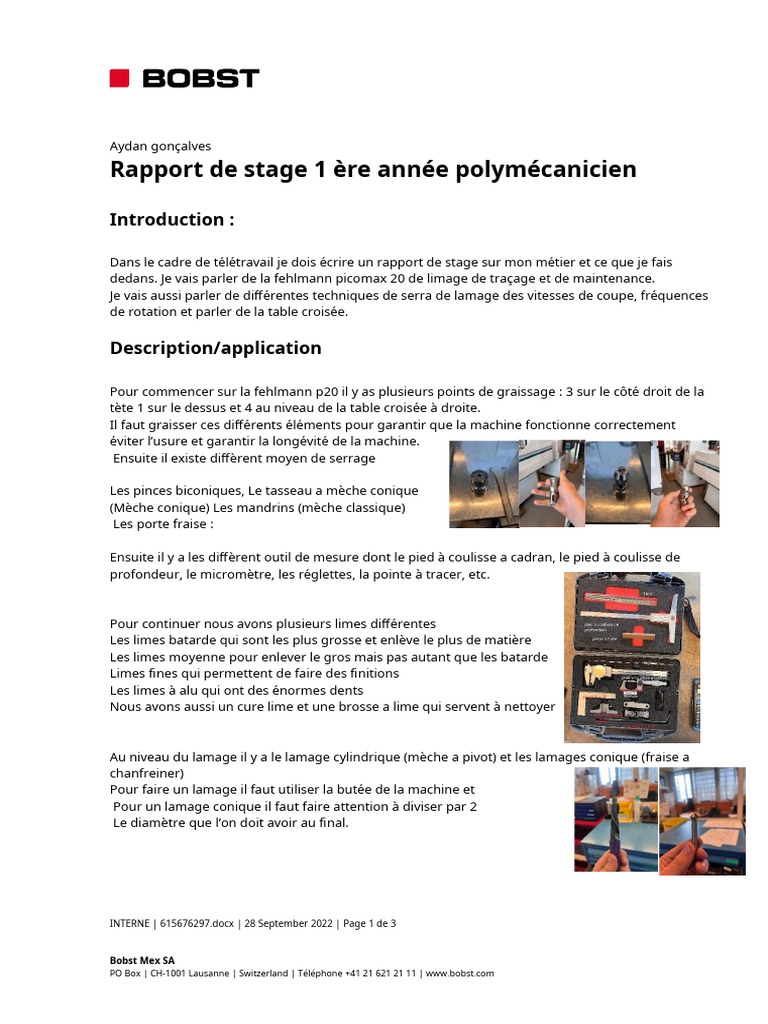 BOBST

Aydan gonçalves
Rapport de stage 1 ère année polymécanicien

Introduction :

Dans le cadre de télétravail je dois écrire un rapport de stage sur mon métier et ce que je fais dedans. Je vais parler de la fehlmann picomax 20 de limage de traçage et de maintenance.
Je vais aussi parler de différentes techniques de serra de lamage des vitesses de coupe, fréquences de rotation et parler de la table croisée.

Description/application

Pour commencer sur la fehlmann p20 il y as plusieurs points de graissage : 3 sur le côté droit de la tète 1 sur le dessus et 4 au niveau de la table croisée à droite.
Il faut graisser ces différents éléments pour garantir que la machine fonctionne correctement éviter l'usure et garantir la longévité de la machine.
Ensuite il existe diffèrent moyen de serrage

Les pinces biconiques, Le tasseau a mèche conique (Mèche conique) Les mandrins (mèche classique)
Les porte fraise :

Ensuite il y a les diffèrent outil de mesure dont le pied à coulisse a cadran, le pied à coulisse de profondeur, le micromètre, les réglettes, la pointe à tracer, etc.

Pour continuer nous avons plusieurs limes différentes
Les limes batarde qui sont les plus grosse et enlève le plus de matière
Les limes moyenne pour enlever le gros mais pas autant que les batarde
Limes fines qui permettent de faire des finitions
Les limes à alu qui ont des énormes dents
Nous avons aussi un cure lime et une brosse a lime qui servent à nettoyer

Au niveau du lamage il y a le lamage cylindrique (mèche a pivot) et les lamages conique (fraise a chanfreiner)
Pour faire un lamage il faut utiliser la butée de la machine et
Pour un lamage conique il faut faire attention à diviser par 2
Le diamètre que l'on doit avoir au final.

INTERNE | 615676297.docx | 28 September 2022 | Page 1 de 3

Bobst Mex SA
PO Box | CH-1001 Lausanne | Switzerland | Téléphone +41 21 621 21 11 | www.bobst.com