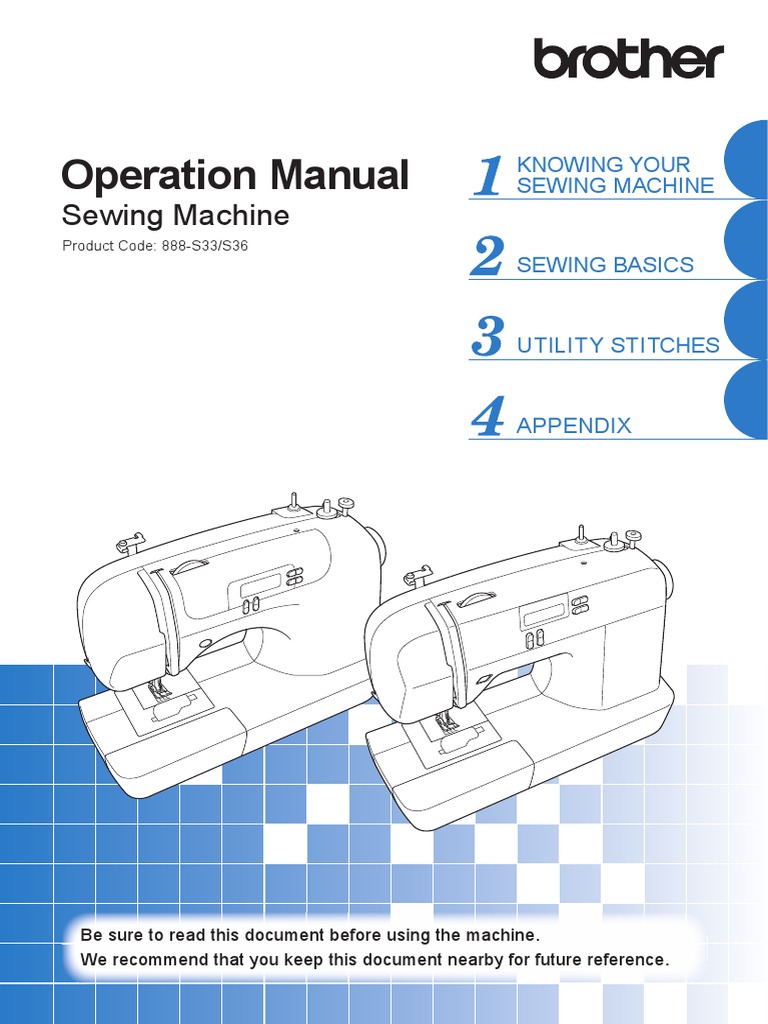 brother

Operation Manual
Sewing Machine
Product Code: 888-S33/S36

1 KNOWING YOUR SEWING MACHINE

2 SEWING BASICS

3 UTILITY STITCHES

4 APPENDIX

Be sure to read this document before using the machine.
We recommend that you keep this document nearby for future reference.