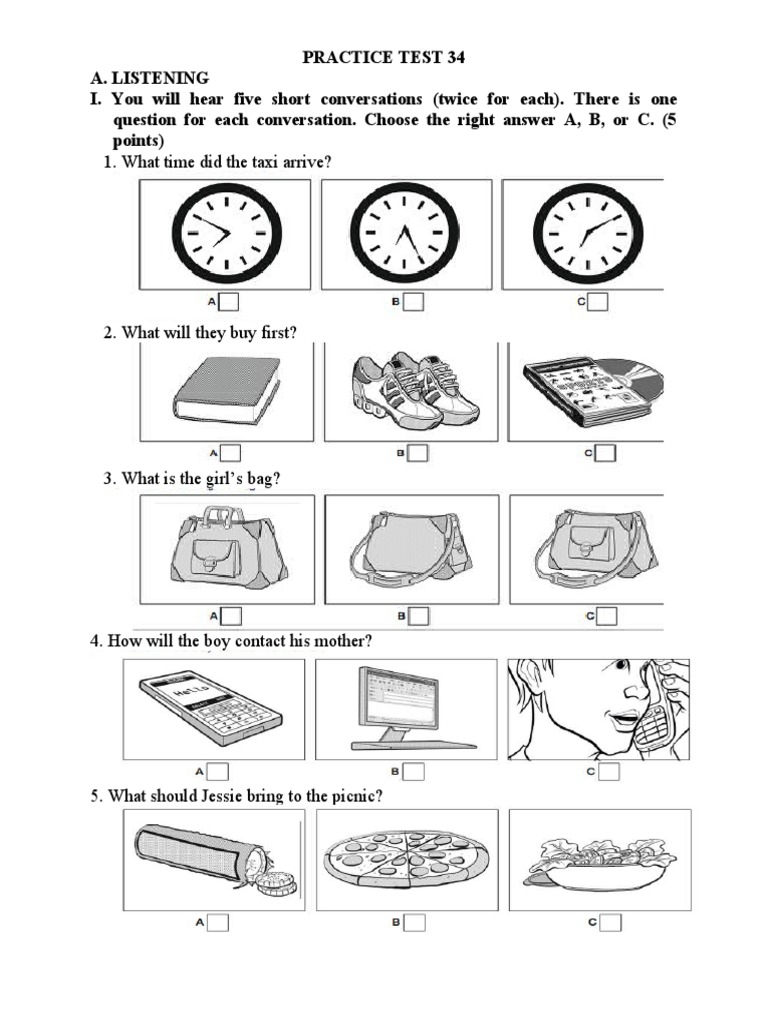 PRACTICE TEST 34

A. LISTENING

I. You will hear five short conversations (twice for each). There is one question for each conversation. Choose the right answer A, B, or C. (5 points)

1. What time did the taxi arrive?

A B C

2. What will they buy first?

A B C

3. What is the girl's bag?

A B C

4. How will the boy contact his mother?

Hello

A B C

5. What should Jessie bring to the picnic?

A B C