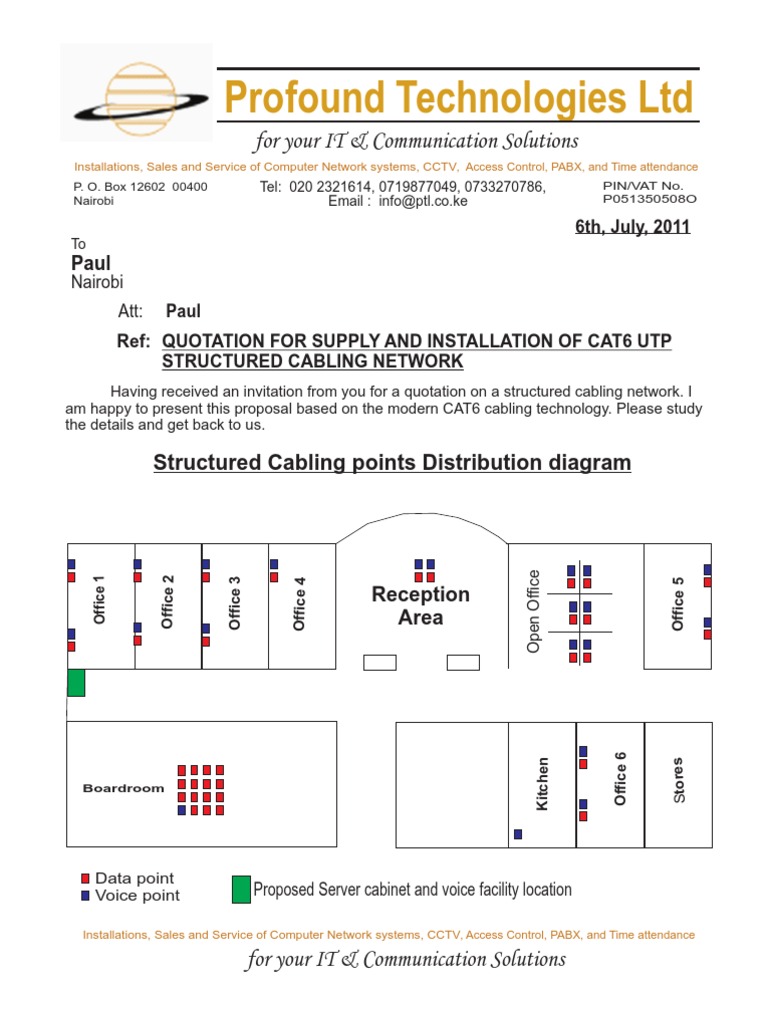 Profound Technologies Ltd
for your IT & Communication Solutions
Installations, Sales and Service of Computer Network systems, CCTV, Access Control, PABX, and Time attendance
P. O. Box 12602 00400
Nairobi
Tel: 020 2321614, 0719877049, 0733270786,
Email : info@ptl.co.ke
PIN/VAT No.
P051350508O

6th, July, 2011

To
Paul
Nairobi

Att: Paul

Ref: QUOTATION FOR SUPPLY AND INSTALLATION OF CAT6 UTP STRUCTURED CABLING NETWORK

Having received an invitation from you for a quotation on a structured cabling network. I am happy to present this proposal based on the modern CAT6 cabling technology. Please study the details and get back to us.

Structured Cabling points Distribution diagram

Office 1
Office 2
Office 3
Office 4
Reception Area
Open Office
Office 5
Boardroom
Kitchen
Office 6
Stores

Data point
Voice point
Proposed Server cabinet and voice facility location

Installations, Sales and Service of Computer Network systems, CCTV, Access Control, PABX, and Time attendance
for your IT & Communication Solutions