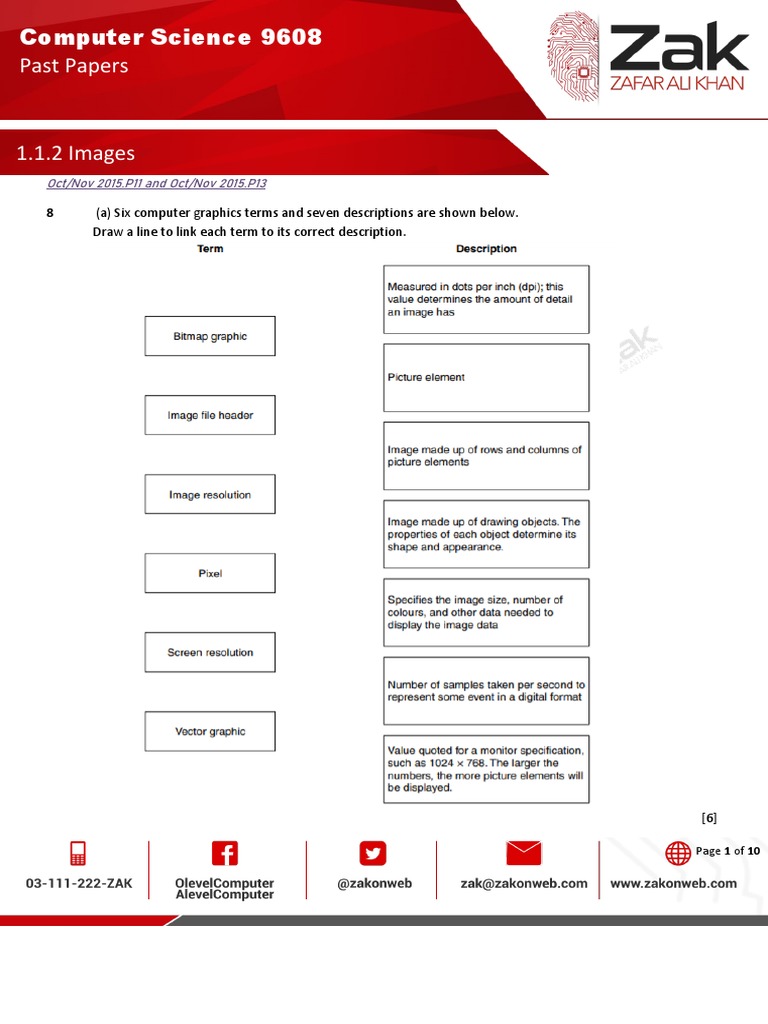 Computer Science 9608
Past Papers

Zak
ZAFAR ALI KHAN

1.1.2 Images

Oct/Nov 2015.P11 and Oct/Nov 2015.P13

8 (a) Six computer graphics terms and seven descriptions are shown below.
Draw a line to link each term to its correct description.

Term

Bitmap graphic

Image file header

Image resolution

Pixel

Screen resolution

Vector graphic

Description

Measured in dots per inch (dpi); this value determines the amount of detail an image has

Picture element

Image made up of rows and columns of picture elements

Image made up of drawing objects. The properties of each object determine its shape and appearance.

Specifies the image size, number of colours, and other data needed to display the image data

Number of samples taken per second to represent some event in a digital format

Value quoted for a monitor specification, such as 1024 × 768. The larger the numbers, the more picture elements will be displayed.

[6]

Page 1 of 10

03-111-222-ZAK
OlevelComputer
AlevelComputer
@zakonweb
zak@zakonweb.com
www.zakonweb.com