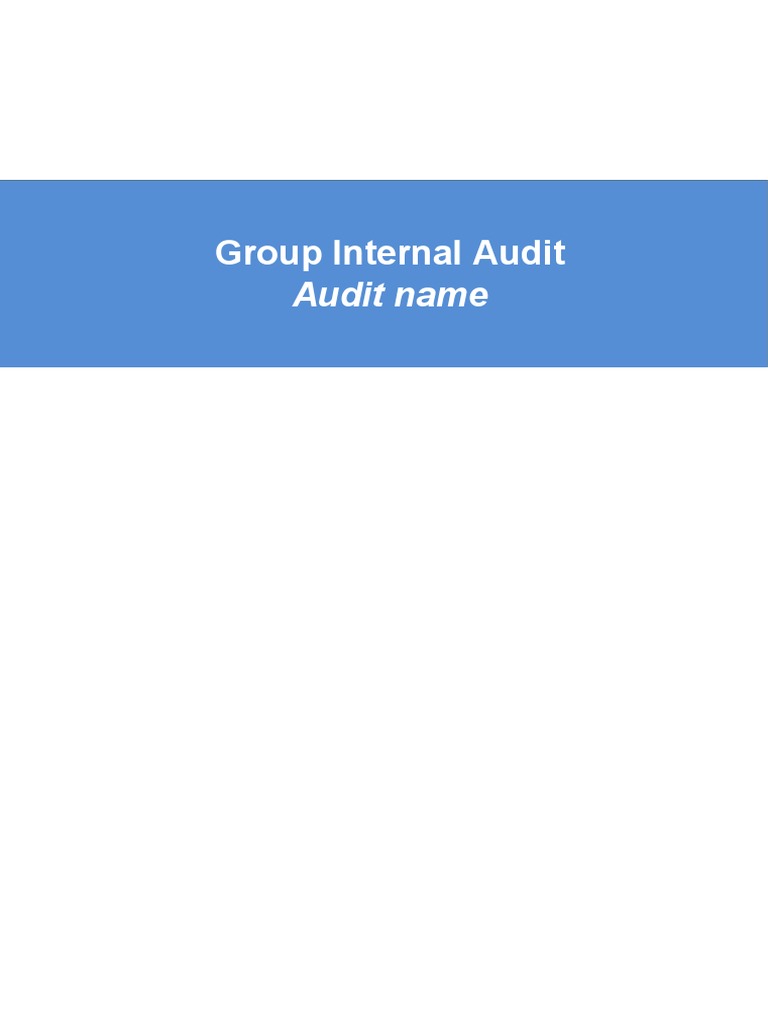 Group Internal Audit
Audit name