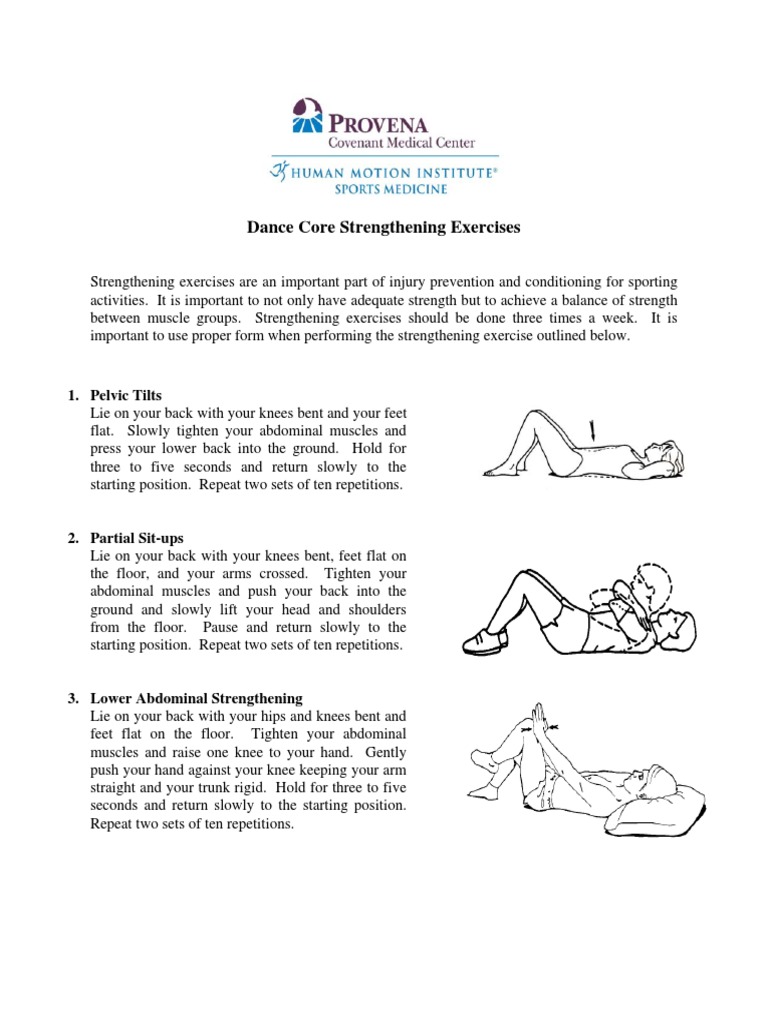 PROVENA
Covenant Medical Center
HUMAN MOTION INSTITUTE®
SPORTS MEDICINE

Dance Core Strengthening Exercises

Strengthening exercises are an important part of injury prevention and conditioning for sporting activities. It is important to not only have adequate strength but to achieve a balance of strength between muscle groups. Strengthening exercises should be done three times a week. It is important to use proper form when performing the strengthening exercise outlined below.

1. Pelvic Tilts
Lie on your back with your knees bent and your feet flat. Slowly tighten your abdominal muscles and press your lower back into the ground. Hold for three to five seconds and return slowly to the starting position. Repeat two sets of ten repetitions.

2. Partial Sit-ups
Lie on your back with your knees bent, feet flat on the floor, and your arms crossed. Tighten your abdominal muscles and push your back into the ground and slowly lift your head and shoulders from the floor. Pause and return slowly to the starting position. Repeat two sets of ten repetitions.

3. Lower Abdominal Strengthening
Lie on your back with your hips and knees bent and feet flat on the floor. Tighten your abdominal muscles and raise one knee to your hand. Gently push your hand against your knee keeping your arm straight and your trunk rigid. Hold for three to five seconds and return slowly to the starting position. Repeat two sets of ten repetitions.