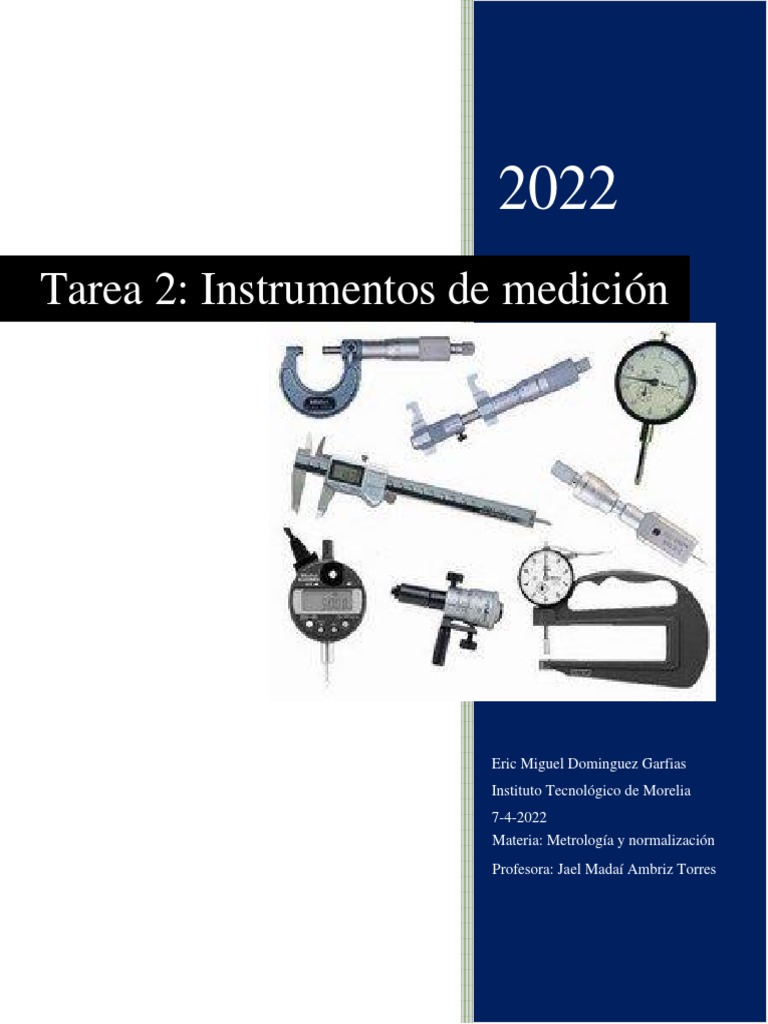 2022

Tarea 2: Instrumentos de medición

Eric Miguel Dominguez Garfias
Instituto Tecnológico de Morelia
7-4-2022
Materia: Metrología y normalización
Profesora: Jael Madaí Ambriz Torres