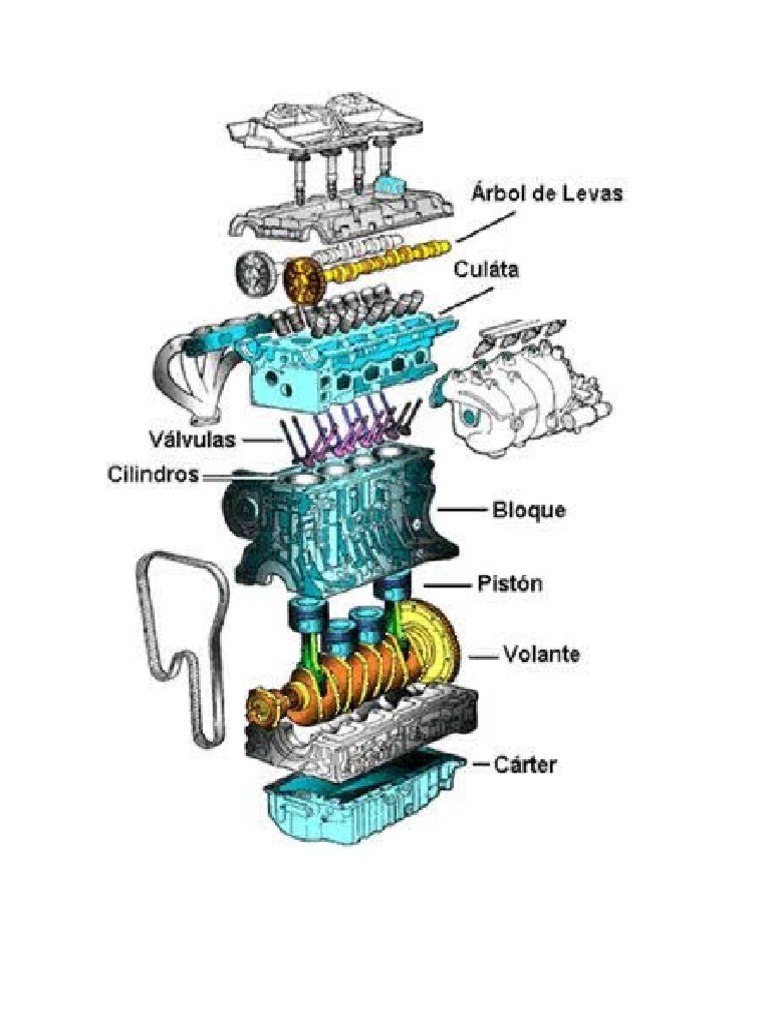 Árbol de Levas
Culáta
Válvulas
Cilindros
Bloque
Pistón
Volante
Cárter