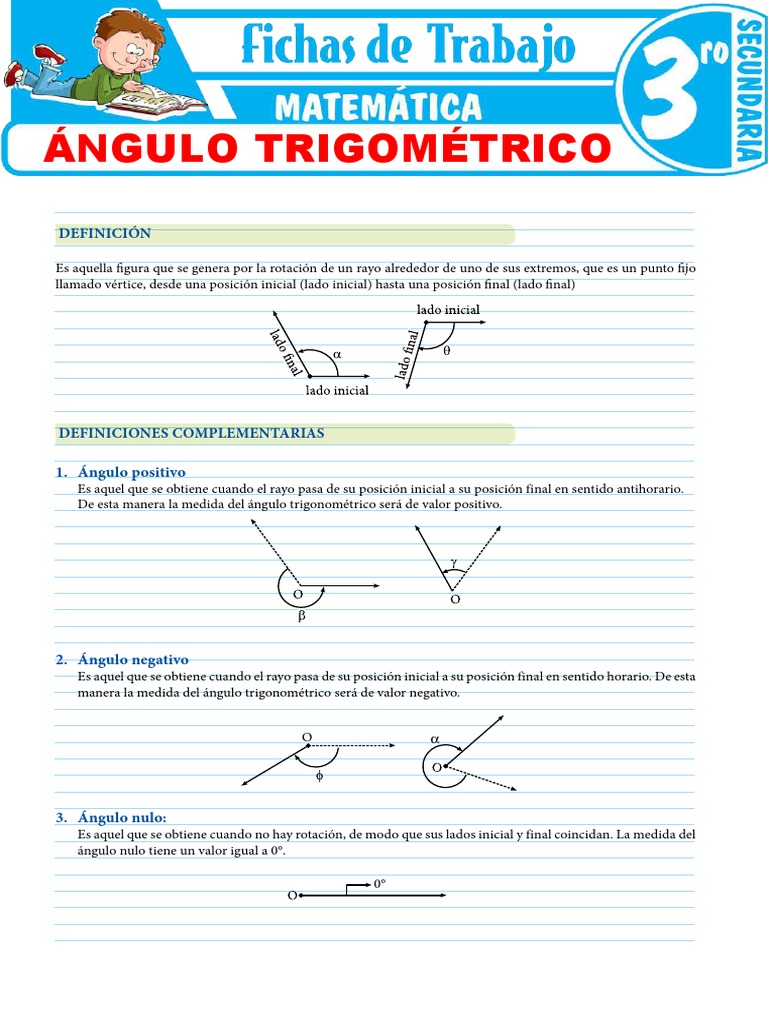 Fichas de Trabajo
MATEMÁTICA
3ro
SECUNDARIA
ÁNGULO TRIGOMÉTRICO

DEFINICIÓN

Es aquella figura que se genera por la rotación de un rayo alrededor de uno de sus extremos, que es un punto fijo llamado vértice, desde una posición inicial (lado inicial) hasta una posición final (lado final)

lado final
$\alpha$
lado inicial
lado inicial
lado final
$\theta$

DEFINICIONES COMPLEMENTARIAS

1. Ángulo positivo
Es aquel que se obtiene cuando el rayo pasa de su posición inicial a su posición final en sentido antihorario. De esta manera la medida del ángulo trigonométrico será de valor positivo.

O
$\beta$
$\gamma$
O

2. Ángulo negativo
Es aquel que se obtiene cuando el rayo pasa de su posición inicial a su posición final en sentido horario. De esta manera la medida del ángulo trigonométrico será de valor negativo.

O
$\phi$
$\alpha$
O

3. Ángulo nulo:
Es aquel que se obtiene cuando no hay rotación, de modo que sus lados inicial y final coincidan. La medida del ángulo nulo tiene un valor igual a 0°.

O
0°