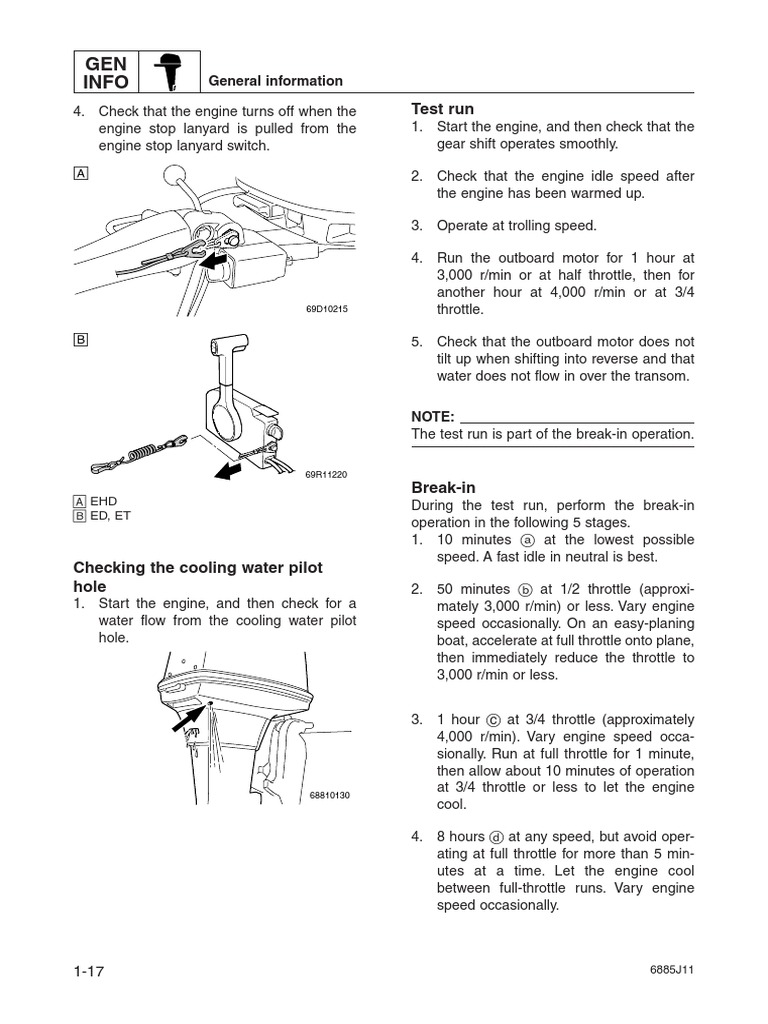 GEN INFO

General information

4. Check that the engine turns off when the engine stop lanyard is pulled from the engine stop lanyard switch.

A

69D10215

B

69R11220

A EHD
B ED, ET

Checking the cooling water pilot hole

1. Start the engine, and then check for a water flow from the cooling water pilot hole.

68810130

Test run

1. Start the engine, and then check that the gear shift operates smoothly.

2. Check that the engine idle speed after the engine has been warmed up.

3. Operate at trolling speed.

4. Run the outboard motor for 1 hour at 3,000 r/min or at half throttle, then for another hour at 4,000 r/min or at 3/4 throttle.

5. Check that the outboard motor does not tilt up when shifting into reverse and that water does not flow in over the transom.

NOTE:
The test run is part of the break-in operation.

Break-in

During the test run, perform the break-in operation in the following 5 stages.

1. 10 minutes ⓐ at the lowest possible speed. A fast idle in neutral is best.

2. 50 minutes ⓑ at 1/2 throttle (approximately 3,000 r/min) or less. Vary engine speed occasionally. On an easy-planing boat, accelerate at full throttle onto plane, then immediately reduce the throttle to 3,000 r/min or less.

3. 1 hour ⓒ at 3/4 throttle (approximately 4,000 r/min). Vary engine speed occasionally. Run at full throttle for 1 minute, then allow about 10 minutes of operation at 3/4 throttle or less to let the engine cool.

4. 8 hours ⓓ at any speed, but avoid operating at full throttle for more than 5 minutes at a time. Let the engine cool between full-throttle runs. Vary engine speed occasionally.

1-17

6885J11