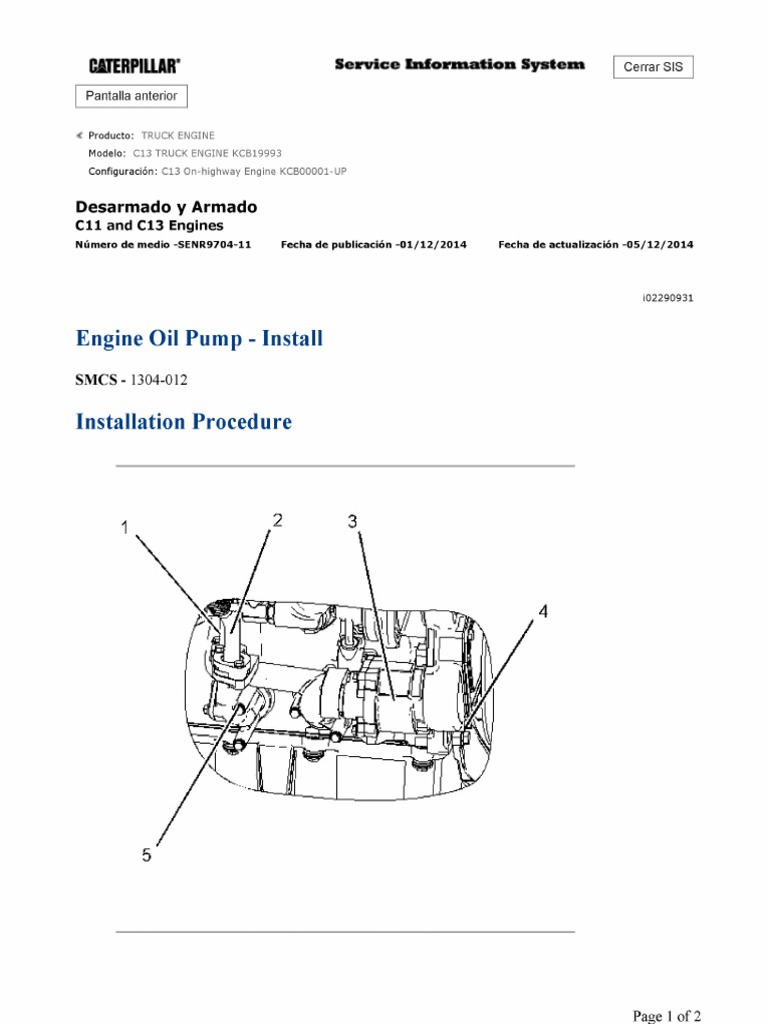 CATERPILLAR®

Service Information System

Cerrar SIS

Pantalla anterior

Producto: TRUCK ENGINE
Modelo: C13 TRUCK ENGINE KCB19993
Configuración: C13 On-highway Engine KCB00001-UP

Desarmado y Armado
C11 and C13 Engines
Número de medio -SENR9704-11 Fecha de publicación -01/12/2014 Fecha de actualización -05/12/2014

i02290931

Engine Oil Pump - Install

SMCS - 1304-012

Installation Procedure

1
2
3
4
5

Page 1 of 2