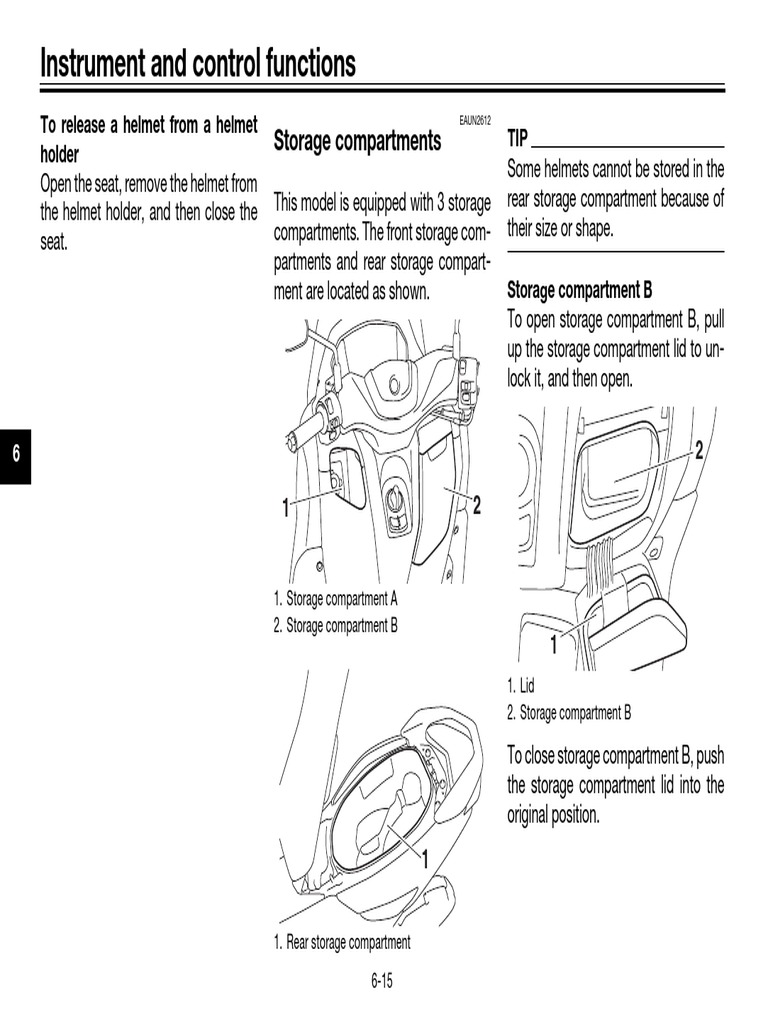 Instrument and control functions

To release a helmet from a helmet holder

Open the seat, remove the helmet from the helmet holder, and then close the seat.

6

EAUN2612

Storage compartments

This model is equipped with 3 storage compartments. The front storage compartments and rear storage compartment are located as shown.

1

2

1. Storage compartment A
2. Storage compartment B

1

1. Rear storage compartment

TIP

Some helmets cannot be stored in the rear storage compartment because of their size or shape.

Storage compartment B

To open storage compartment B, pull up the storage compartment lid to unlock it, and then open.

2

1

1. Lid
2. Storage compartment B

To close storage compartment B, push the storage compartment lid into the original position.

6-15