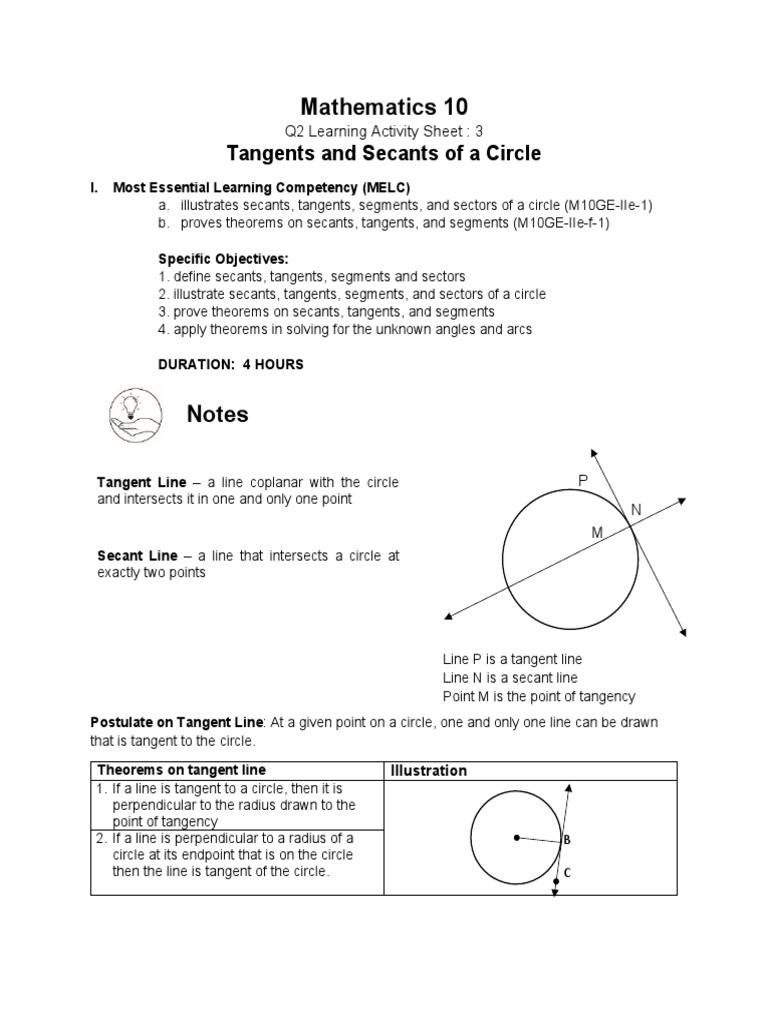 Mathematics 10

Q2 Learning Activity Sheet : 3

Tangents and Secants of a Circle

I. Most Essential Learning Competency (MELC)
a. illustrates secants, tangents, segments, and sectors of a circle (M10GE-IIe-1)
b. proves theorems on secants, tangents, and segments (M10GE-IIe-f-1)

Specific Objectives:
1. define secants, tangents, segments and sectors
2. illustrate secants, tangents, segments, and sectors of a circle
3. prove theorems on secants, tangents, and segments
4. apply theorems in solving for the unknown angles and arcs

DURATION: 4 HOURS

Notes

Tangent Line – a line coplanar with the circle and intersects it in one and only one point

Secant Line – a line that intersects a circle at exactly two points

P
N
M

Line P is a tangent line
Line N is a secant line
Point M is the point of tangency

Postulate on Tangent Line: At a given point on a circle, one and only one line can be drawn that is tangent to the circle.

| Theorems on tangent line | Illustration |
|---|---|
| 1. If a line is tangent to a circle, then it is perpendicular to the radius drawn to the point of tangency | B C |
| 2. If a line is perpendicular to a radius of a circle at its endpoint that is on the circle then the line is tangent of the circle. | |