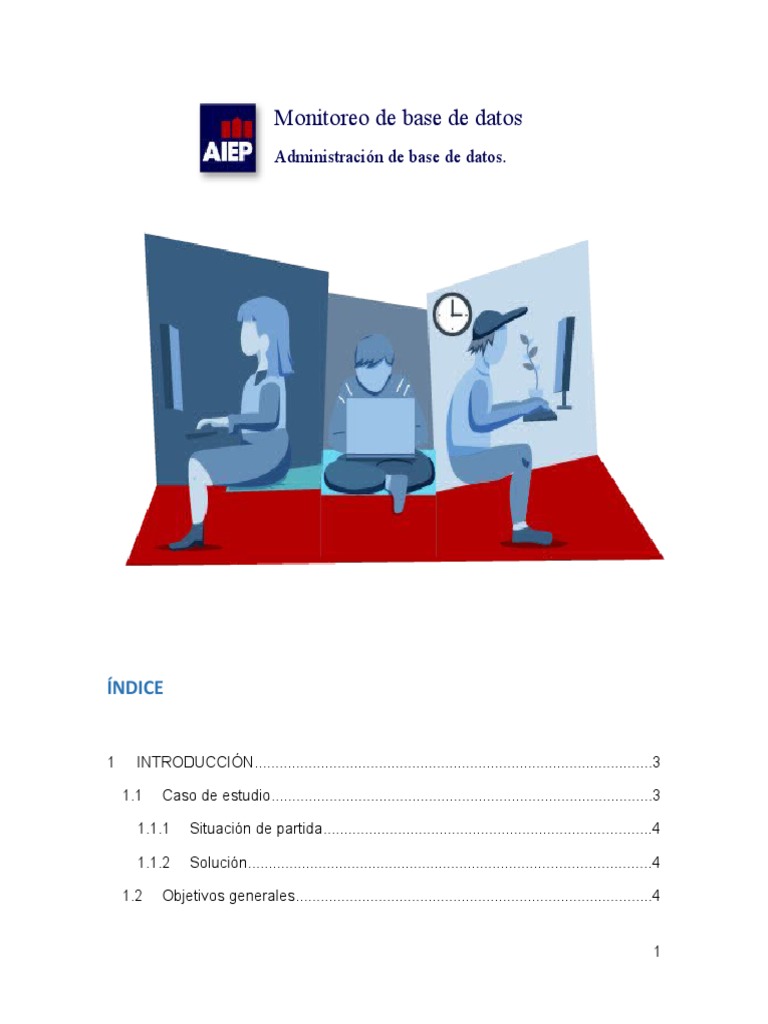 AIEP

Monitoreo de base de datos

Administración de base de datos.

ÍNDICE

1 INTRODUCCIÓN 3

1.1 Caso de estudio 3

1.1.1 Situación de partida 4

1.1.2 Solución 4

1.2 Objetivos generales 4

1