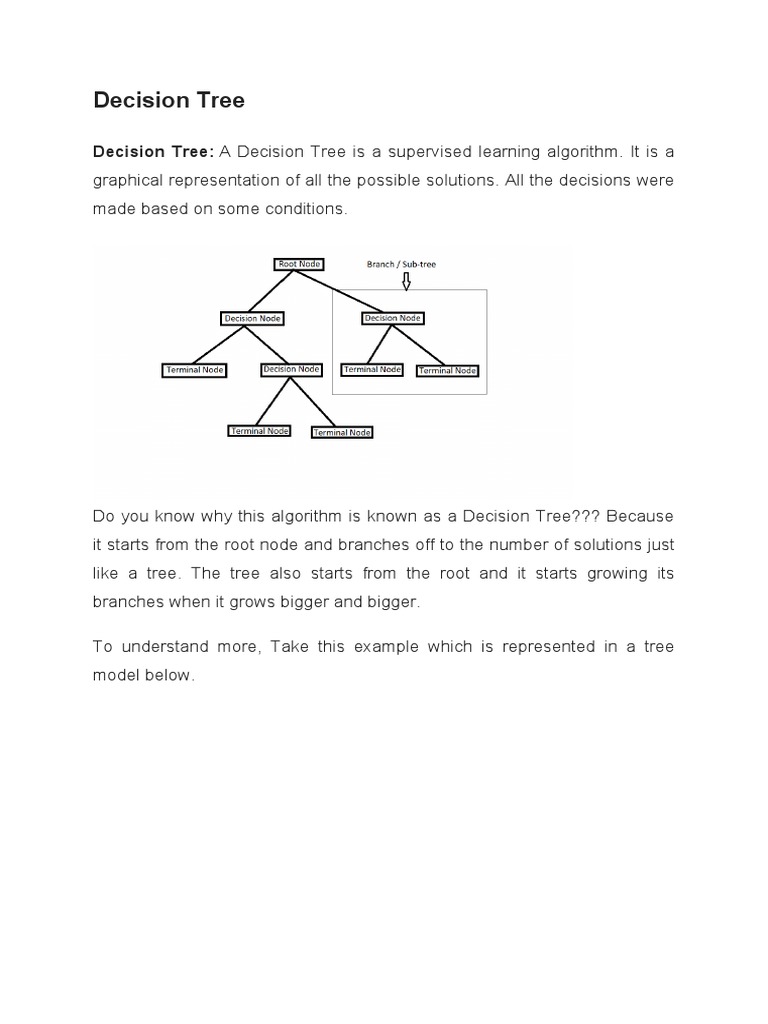 Decision Tree

Decision Tree: A Decision Tree is a supervised learning algorithm. It is a graphical representation of all the possible solutions. All the decisions were made based on some conditions.

Root Node
Branch / Sub-tree
Decision Node
Decision Node
Terminal Node
Decision Node
Terminal Node
Terminal Node
Terminal Node
Terminal Node

Do you know why this algorithm is known as a Decision Tree??? Because it starts from the root node and branches off to the number of solutions just like a tree. The tree also starts from the root and it starts growing its branches when it grows bigger and bigger.

To understand more, Take this example which is represented in a tree model below.