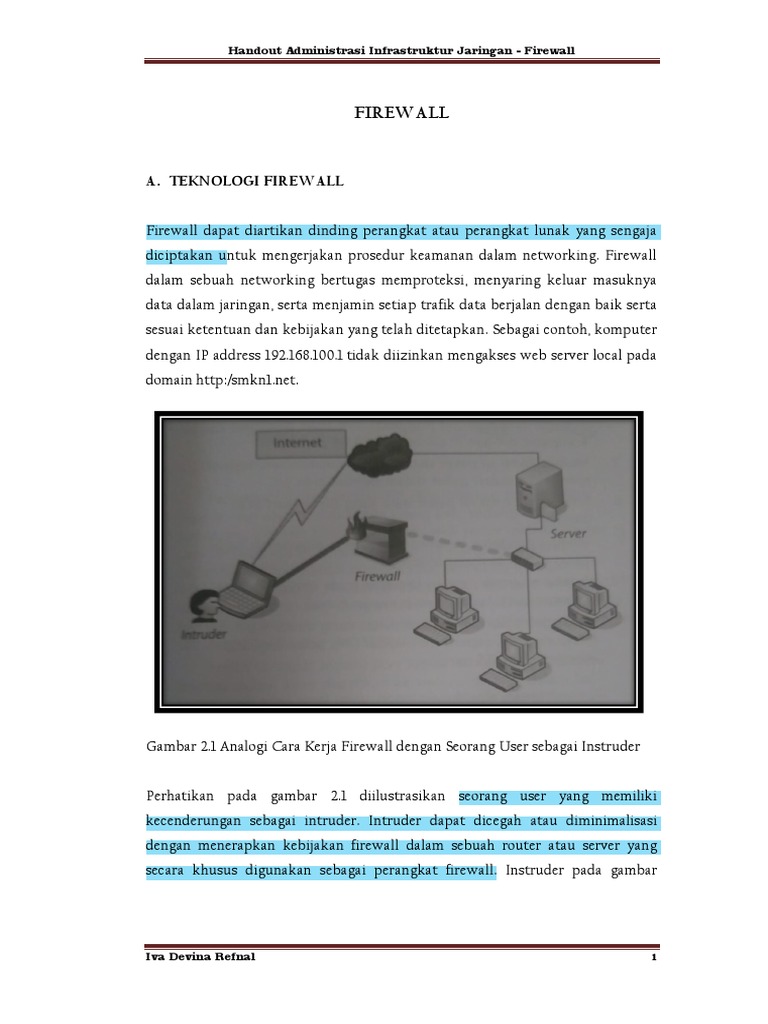 Handout Administrasi Infrastruktur Jaringan - Firewall

FIREWALL

A. TEKNOLOGI FIREWALL

Firewall dapat diartikan dinding perangkat atau perangkat lunak yang sengaja diciptakan untuk mengerjakan prosedur keamanan dalam networking. Firewall dalam sebuah networking bertugas memproteksi, menyaring keluar masuknya data dalam jaringan, serta menjamin setiap trafik data berjalan dengan baik serta sesuai ketentuan dan kebijakan yang telah ditetapkan. Sebagai contoh, komputer dengan IP address 192.168.100.1 tidak diizinkan mengakses web server local pada domain http:/smkn1.net.

Internet

Server

Firewall

Intruder

Gambar 2.1 Analogi Cara Kerja Firewall dengan Seorang User sebagai Instruder

Perhatikan pada gambar 2.1 diilustrasikan seorang user yang memiliki kecenderungan sebagai intruder. Intruder dapat dicegah atau diminimalisasi dengan menerapkan kebijakan firewall dalam sebuah router atau server yang secara khusus digunakan sebagai perangkat firewall. Instruder pada gambar

Iva Devina Refnal

1