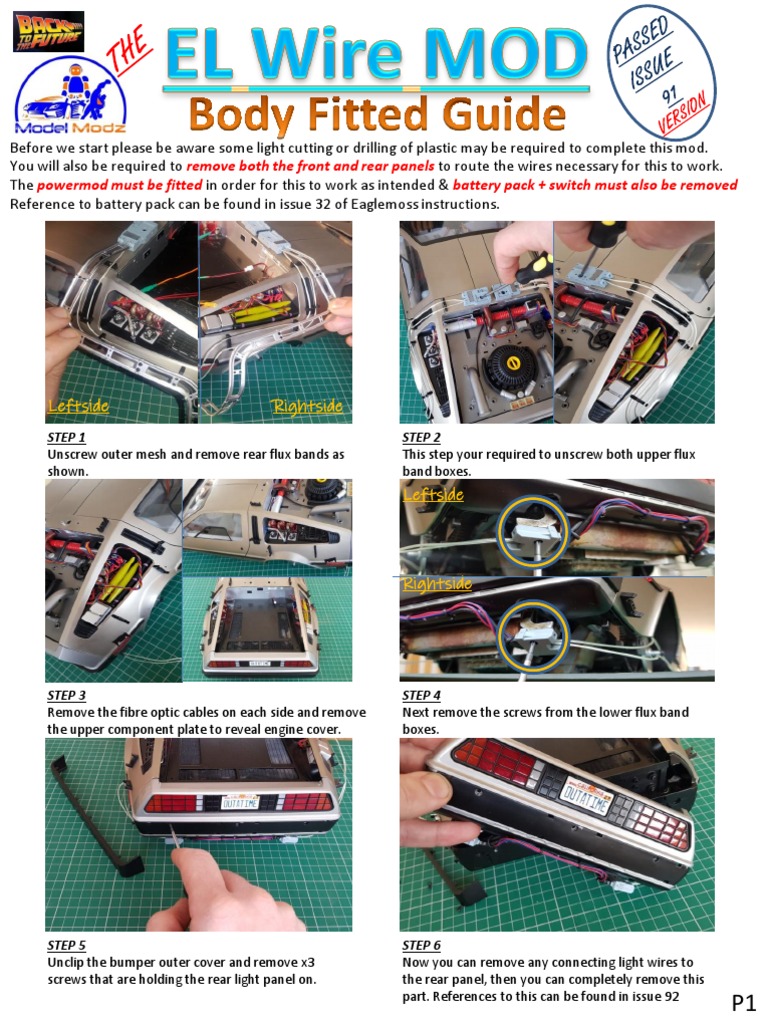 BACK TO THE FUTURE

Model Modz

THE

EL Wire MOD

Body Fitted Guide

PASSED ISSUE 91 VERSION

Before we start please be aware some light cutting or drilling of plastic may be required to complete this mod. You will also be required to remove both the front and rear panels to route the wires necessary for this to work. The powermod must be fitted in order for this to work as intended & battery pack + switch must also be removed Reference to battery pack can be found in issue 32 of Eaglemoss instructions.

Leftside

Rightside

STEP 1
Unscrew outer mesh and remove rear flux bands as shown.

STEP 2
This step your required to unscrew both upper flux band boxes.

Leftside

Rightside

STEP 3
Remove the fibre optic cables on each side and remove the upper component plate to reveal engine cover.

STEP 4
Next remove the screws from the lower flux band boxes.

OUTATIME

OUTATIME

STEP 5
Unclip the bumper outer cover and remove x3 screws that are holding the rear light panel on.

STEP 6
Now you can remove any connecting light wires to the rear panel, then you can completely remove this part. References to this can be found in issue 92

P1