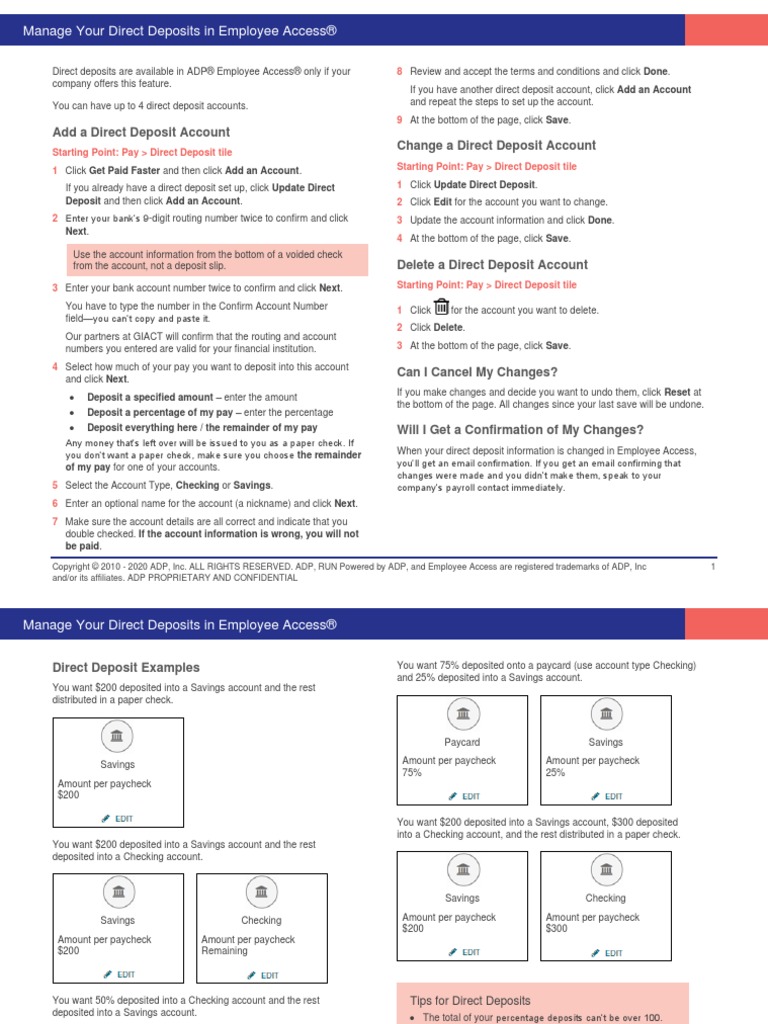 Manage Your Direct Deposits in Employee Access®

Direct deposits are available in ADP® Employee Access® only if your company offers this feature.

You can have up to 4 direct deposit accounts.

Add a Direct Deposit Account

Starting Point: Pay > Direct Deposit tile

1 Click Get Paid Faster and then click Add an Account.

If you already have a direct deposit set up, click Update Direct Deposit and then click Add an Account.

2 Enter your bank's 9-digit routing number twice to confirm and click Next.

Use the account information from the bottom of a voided check from the account, not a deposit slip.

3 Enter your bank account number twice to confirm and click Next.

You have to type the number in the Confirm Account Number field—you can't copy and paste it.

Our partners at GIACT will confirm that the routing and account numbers you entered are valid for your financial institution.

4 Select how much of your pay you want to deposit into this account and click Next.

• Deposit a specified amount – enter the amount
• Deposit a percentage of my pay – enter the percentage
• Deposit everything here / the remainder of my pay

Any money that's left over will be issued to you as a paper check. If you don't want a paper check, make sure you choose the remainder of my pay for one of your accounts.

5 Select the Account Type, Checking or Savings.

6 Enter an optional name for the account (a nickname) and click Next.

7 Make sure the account details are all correct and indicate that you double checked. If the account information is wrong, you will not be paid.

8 Review and accept the terms and conditions and click Done.

If you have another direct deposit account, click Add an Account and repeat the steps to set up the account.

9 At the bottom of the page, click Save.

Change a Direct Deposit Account

Starting Point: Pay > Direct Deposit tile

1 Click Update Direct Deposit.

2 Click Edit for the account you want to change.

3 Update the account information and click Done.

4 At the bottom of the page, click Save.

Delete a Direct Deposit Account

Starting Point: Pay > Direct Deposit tile

1 Click for the account you want to delete.

2 Click Delete.

3 At the bottom of the page, click Save.

Can I Cancel My Changes?

If you make changes and decide you want to undo them, click Reset at the bottom of the page. All changes since your last save will be undone.

Will I Get a Confirmation of My Changes?

When your direct deposit information is changed in Employee Access, you'll get an email confirmation. If you get an email confirming that changes were made and you didn't make them, speak to your company's payroll contact immediately.

Copyright © 2010 - 2020 ADP, Inc. ALL RIGHTS RESERVED. ADP, RUN Powered by ADP, and Employee Access are registered trademarks of ADP, Inc and/or its affiliates. ADP PROPRIETARY AND CONFIDENTIAL 1

Manage Your Direct Deposits in Employee Access®

Direct Deposit Examples

You want $200 deposited into a Savings account and the rest distributed in a paper check.

Savings
Amount per paycheck
$200
EDIT

You want $200 deposited into a Savings account and the rest deposited into a Checking account.

Savings
Amount per paycheck
$200
EDIT

Checking
Amount per paycheck
Remaining
EDIT

You want 50% deposited into a Checking account and the rest deposited into a Savings account.

You want 75% deposited onto a paycard (use account type Checking) and 25% deposited into a Savings account.

Paycard
Amount per paycheck
75%
EDIT

Savings
Amount per paycheck
25%
EDIT

You want $200 deposited into a Savings account, $300 deposited into a Checking account, and the rest distributed in a paper check.

Savings
Amount per paycheck
$200
EDIT

Checking
Amount per paycheck
$300
EDIT

Tips for Direct Deposits

• The total of your percentage deposits can't be over 100.