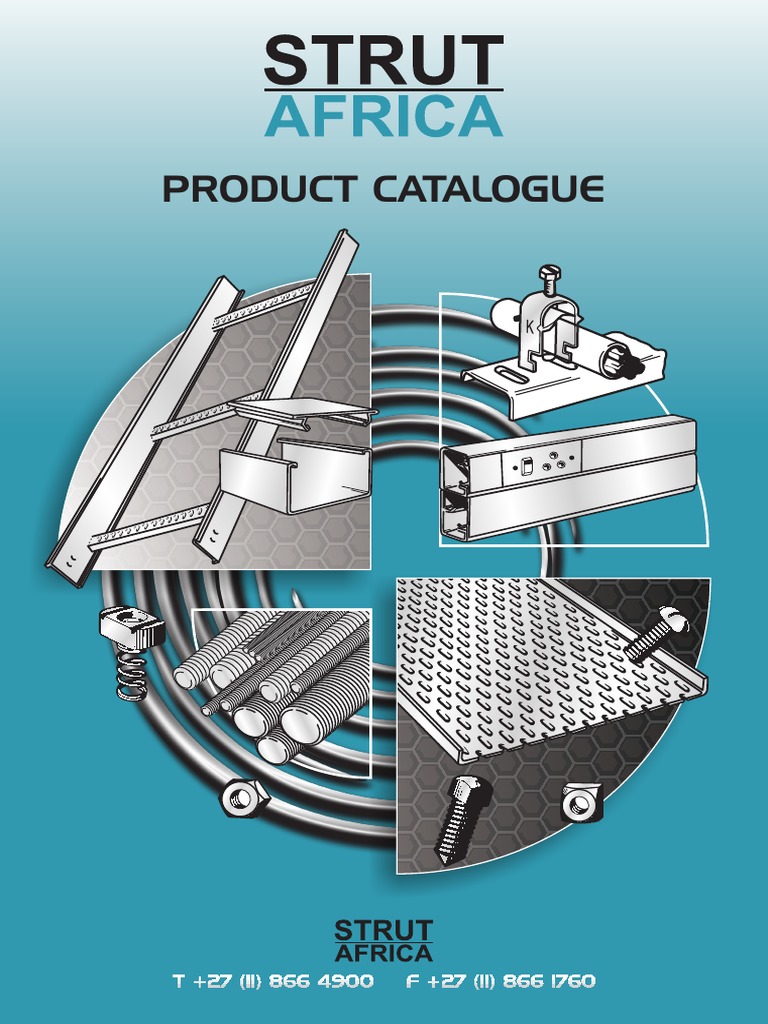 STRUT
AFRICA

PRODUCT CATALOGUE

K

STRUT
AFRICA

T +27 (11) 866 4900   F +27 (11) 866 1760