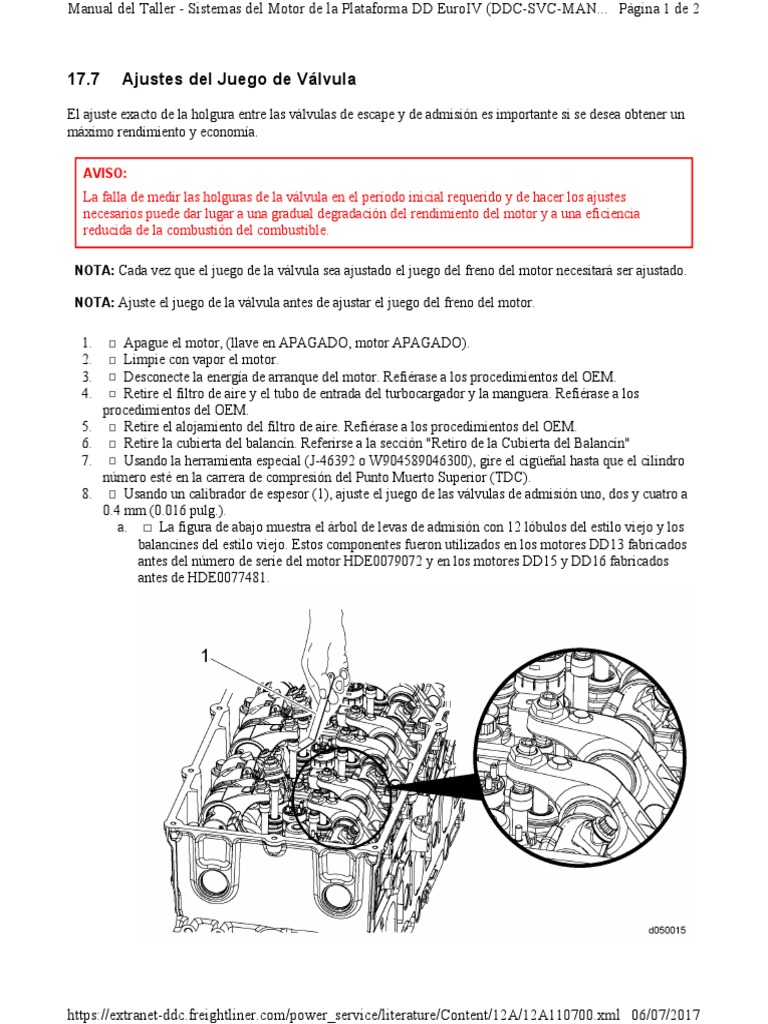 Manual del Taller - Sistemas del Motor de la Plataforma DD EuroIV (DDC-SVC-MAN... Página 1 de 2

17.7 Ajustes del Juego de Válvula

El ajuste exacto de la holgura entre las válvulas de escape y de admisión es importante si se desea obtener un máximo rendimiento y economía.

AVISO:
La falla de medir las holguras de la válvula en el periodo inicial requerido y de hacer los ajustes necesarios puede dar lugar a una gradual degradación del rendimiento del motor y a una eficiencia reducida de la combustión del combustible.

NOTA: Cada vez que el juego de la válvula sea ajustado el juego del freno del motor necesitará ser ajustado.

NOTA: Ajuste el juego de la válvula antes de ajustar el juego del freno del motor.

1. □ Apague el motor, (llave en APAGADO, motor APAGADO).
2. □ Limpie con vapor el motor.
3. □ Desconecte la energía de arranque del motor. Refiérase a los procedimientos del OEM.
4. □ Retire el filtro de aire y el tubo de entrada del turbocargador y la manguera. Refiérase a los procedimientos del OEM.
5. □ Retire el alojamiento del filtro de aire. Refiérase a los procedimientos del OEM.
6. □ Retire la cubierta del balancín. Referirse a la sección "Retiro de la Cubierta del Balancín"
7. □ Usando la herramienta especial (J-46392 o W904589046300), gire el cigüeñal hasta que el cilindro número esté en la carrera de compresión del Punto Muerto Superior (TDC).
8. □ Usando un calibrador de espesor (1), ajuste el juego de las válvulas de admisión uno, dos y cuatro a 0.4 mm (0.016 pulg.).
a. □ La figura de abajo muestra el árbol de levas de admisión con 12 lóbulos del estilo viejo y los balancines del estilo viejo. Estos componentes fueron utilizados en los motores DD13 fabricados antes del número de serie del motor HDE0079072 y en los motores DD15 y DD16 fabricados antes de HDE0077481.

1

d050015

https://extranet-ddc.freightliner.com/power_service/literature/Content/12A/12A110700.xml 06/07/2017