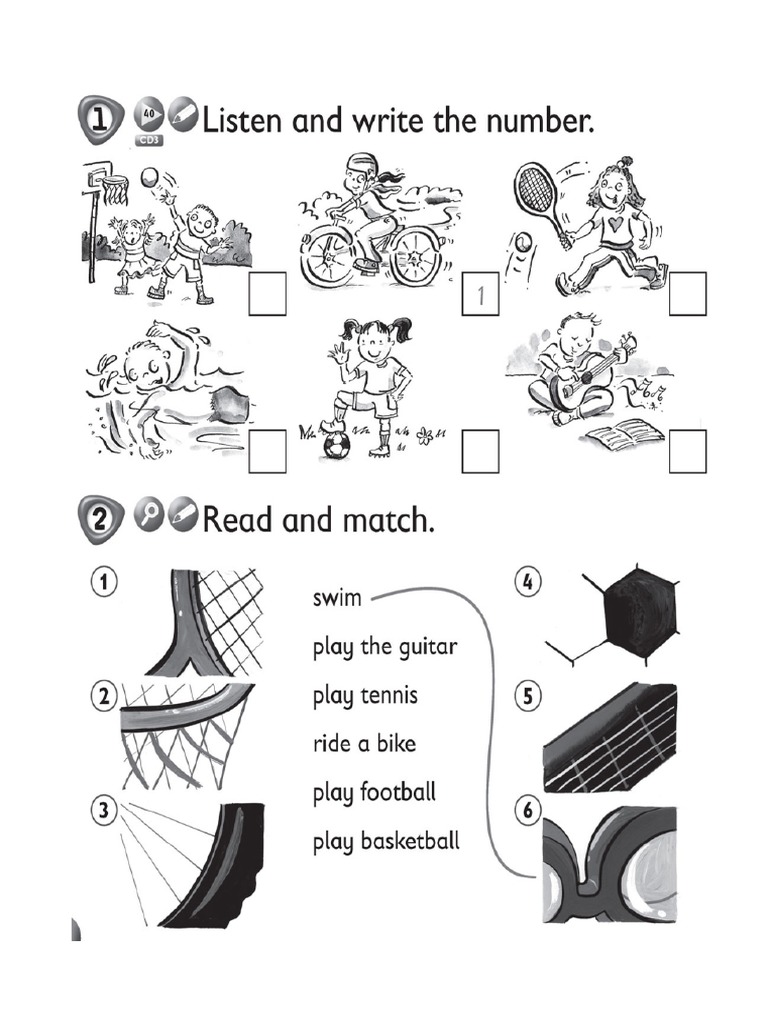 1 40 CD3 Listen and write the number.

1

2 Read and match.

1
2
3

swim
play the guitar
play tennis
ride a bike
play football
play basketball

4
5
6