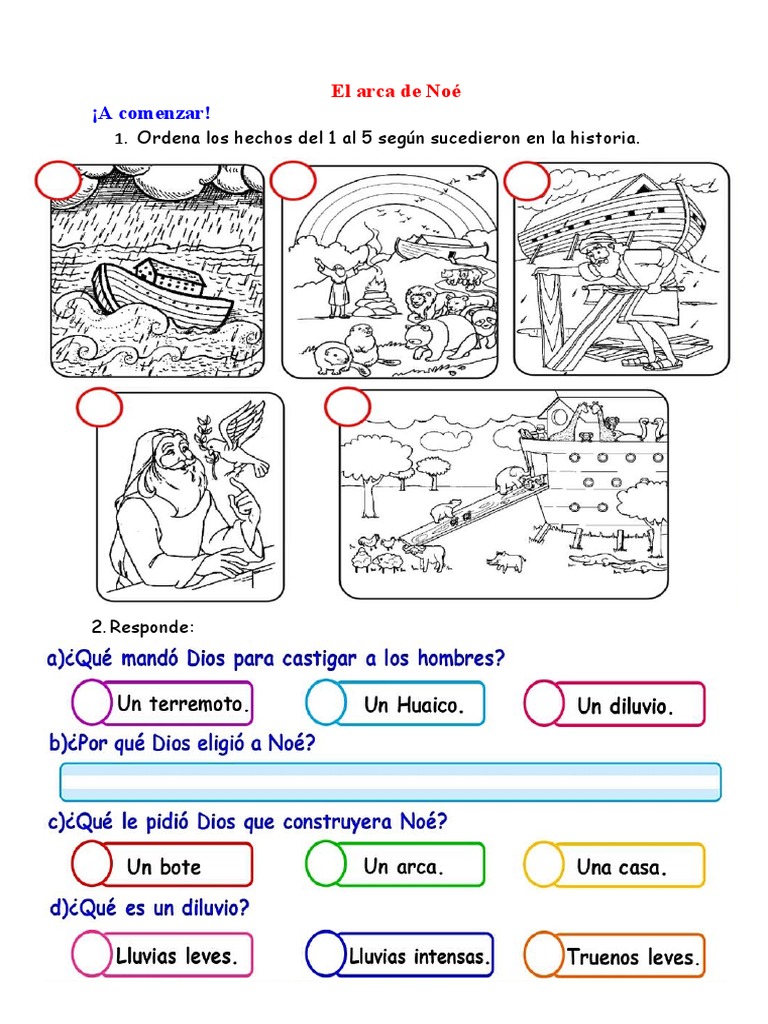 El arca de Noé

¡A comenzar!

1. Ordena los hechos del 1 al 5 según sucedieron en la historia.

2. Responde:

a)¿Qué mandó Dios para castigar a los hombres?

Un terremoto.

Un Huaico.

Un diluvio.

b)¿Por qué Dios eligió a Noé?

c)¿Qué le pidió Dios que construyera Noé?

Un bote

Un arca.

Una casa.

d)¿Qué es un diluvio?

Lluvias leves.

Lluvias intensas.

Truenos leves.