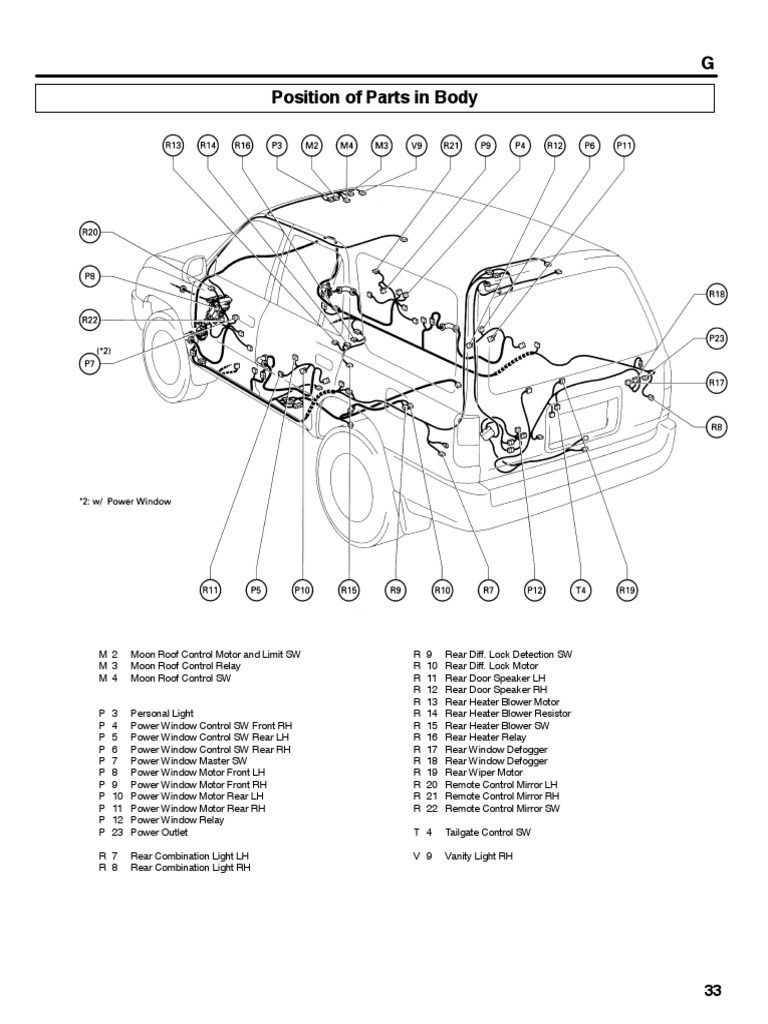 G

Position of Parts in Body

R13 R14 R16 P3 M2 M4 M3 V9 R21 P9 P4 R12 P6 P11

R20

P8

R22

(*2)
P7

R18

P23

R17

R8

*2: w/ Power Window

R11 P5 P10 R15 R9 R10 R7 P12 T4 R19

M 2 Moon Roof Control Motor and Limit SW
M 3 Moon Roof Control Relay
M 4 Moon Roof Control SW

P 3 Personal Light
P 4 Power Window Control SW Front RH
P 5 Power Window Control SW Rear LH
P 6 Power Window Control SW Rear RH
P 7 Power Window Master SW
P 8 Power Window Motor Front LH
P 9 Power Window Motor Front RH
P 10 Power Window Motor Rear LH
P 11 Power Window Motor Rear RH
P 12 Power Window Relay
P 23 Power Outlet

R 7 Rear Combination Light LH
R 8 Rear Combination Light RH

R 9 Rear Diff. Lock Detection SW
R 10 Rear Diff. Lock Motor
R 11 Rear Door Speaker LH
R 12 Rear Door Speaker RH
R 13 Rear Heater Blower Motor
R 14 Rear Heater Blower Resistor
R 15 Rear Heater Blower SW
R 16 Rear Heater Relay
R 17 Rear Window Defogger
R 18 Rear Window Defogger
R 19 Rear Wiper Motor
R 20 Remote Control Mirror LH
R 21 Remote Control Mirror RH
R 22 Remote Control Mirror SW

T 4 Tailgate Control SW

V 9 Vanity Light RH

33