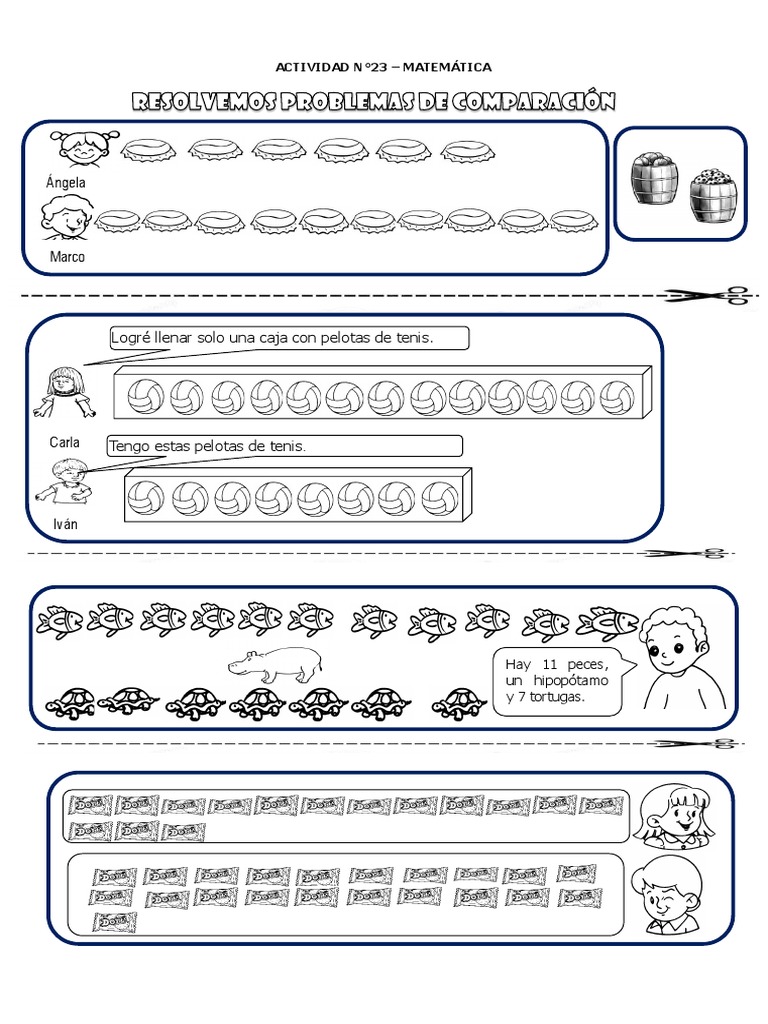 ACTIVIDAD N°23 – MATEMÁTICA

RESOLVEMOS PROBLEMAS DE COMPARACIÓN

Ángela

Marco

Logré llenar solo una caja con pelotas de tenis.

Carla

Tengo estas pelotas de tenis.

Iván

Hay 11 peces, un hipopótamo y 7 tortugas.